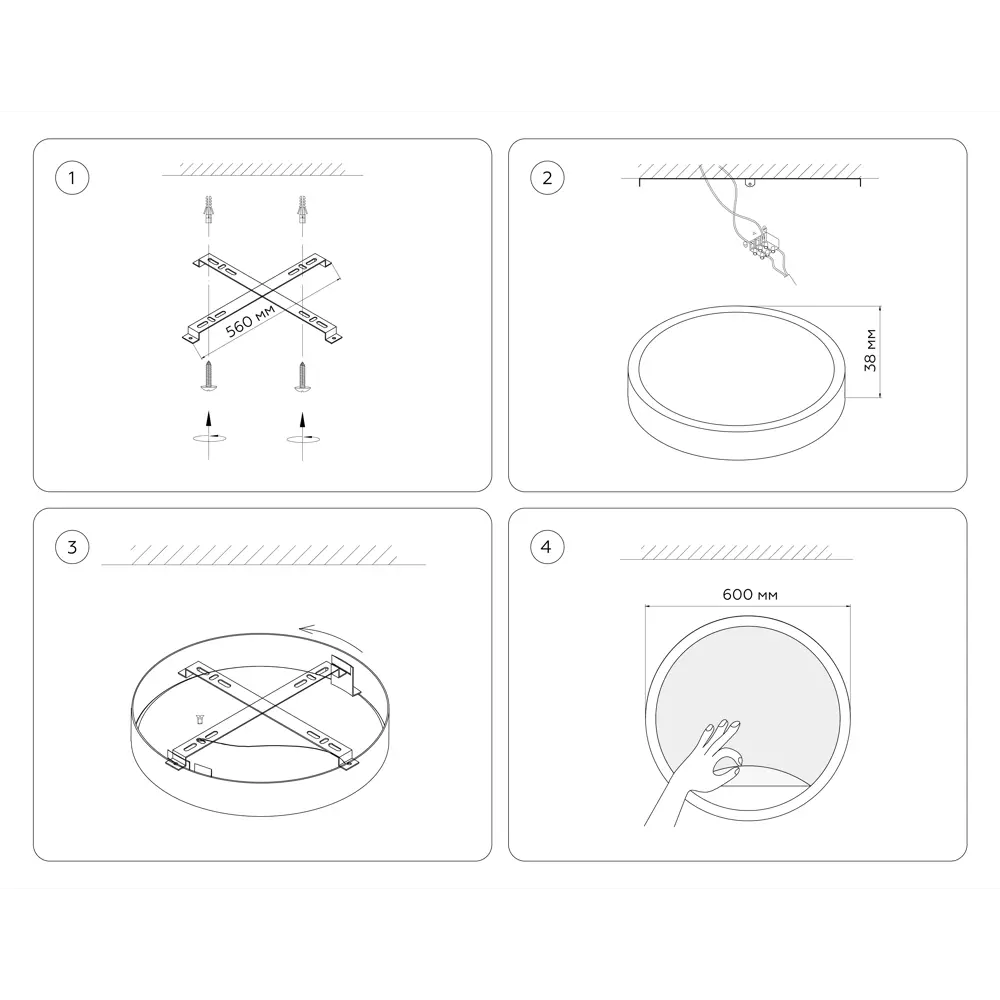 1

560 мм

2

38 мм

3

4

600 мм