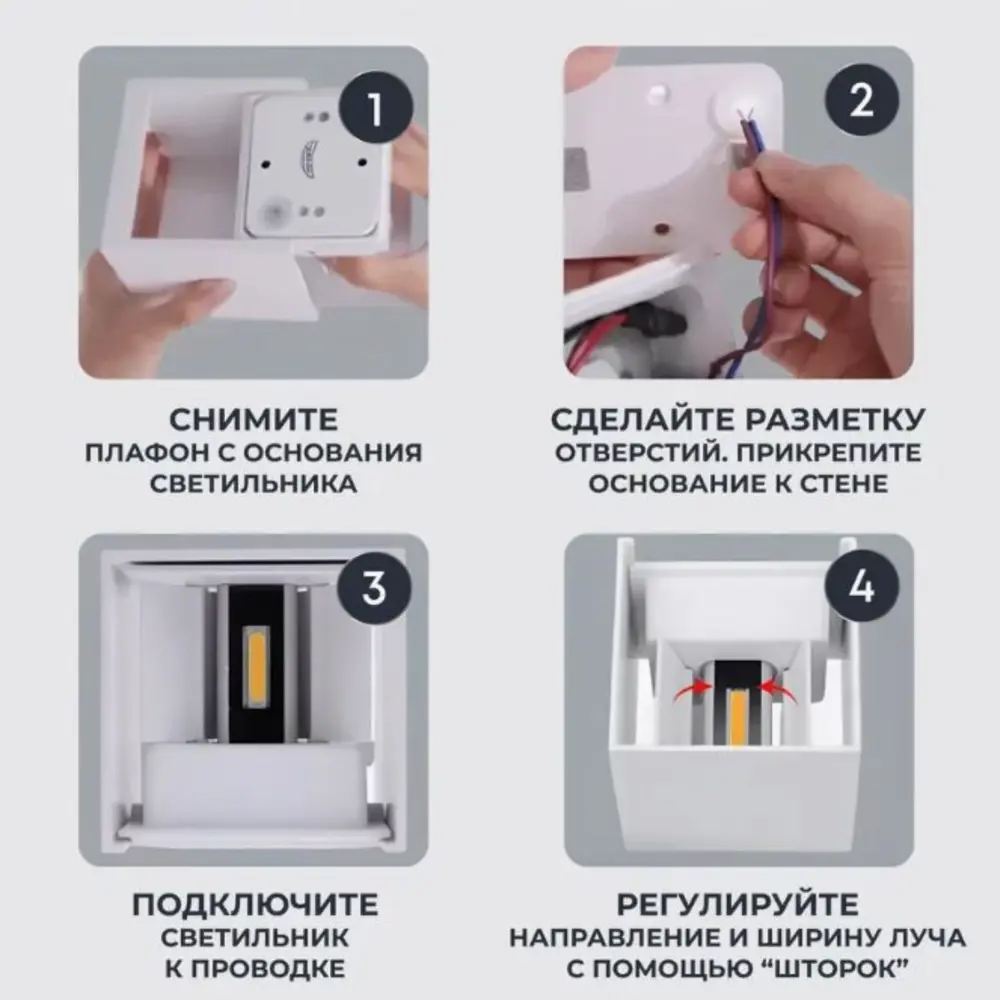 1

СНИМИТЕ
ПЛАФОН С ОСНОВАНИЯ СВЕТИЛЬНИКА

2

СДЕЛАЙТЕ РАЗМЕТКУ
ОТВЕРСТИЙ. ПРИКРЕПИТЕ ОСНОВАНИЕ К СТЕНЕ

3

ПОДКЛЮЧИТЕ
СВЕТИЛЬНИК К ПРОВОДКЕ

4

РЕГУЛИРУЙТЕ
НАПРАВЛЕНИЕ И ШИРИНУ ЛУЧА С ПОМОЩЬЮ “ШТОРОК”