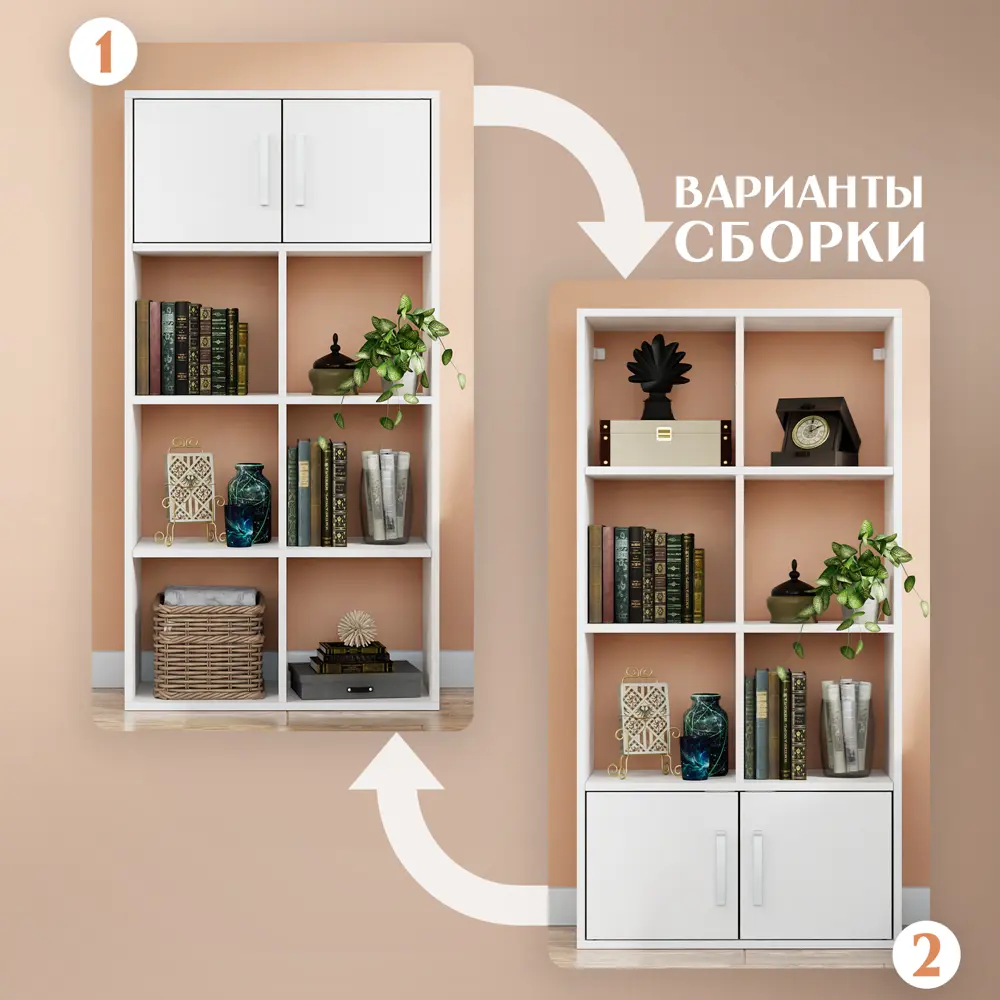 1

ВАРИАНТЫ
СБОРКИ

2