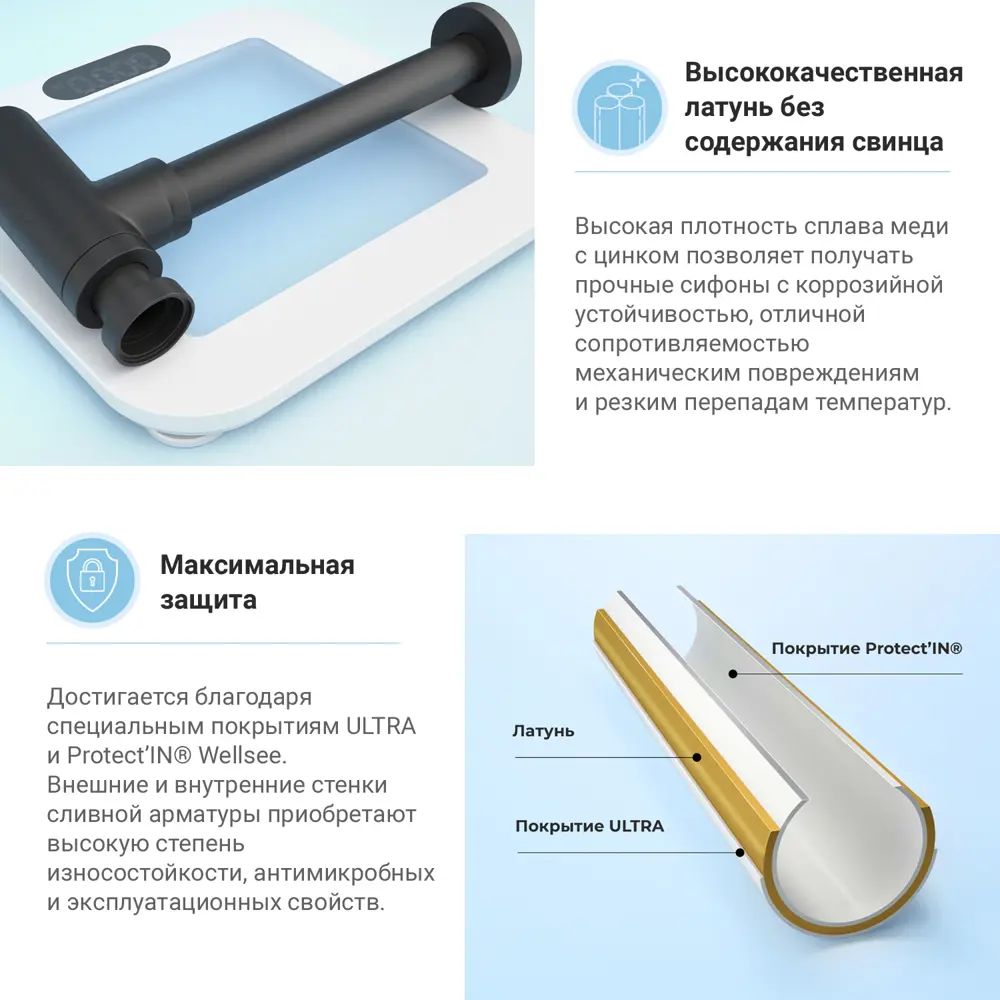 Высококачественная латунь без содержания свинца

Высокая плотность сплава меди с цинком позволяет получать прочные сифоны с коррозийной устойчивостью, отличной сопротивляемостью механическим повреждениям и резким перепадам температур.

Максимальная защита

Достигается благодаря специальным покрытиям ULTRA и Protect'IN® Wellsee. Внешние и внутренние стенки сливной арматуры приобретают высокую степень износостойкости, антимикробных и эксплуатационных свойств.

Покрытие Protect'IN®

Латунь

Покрытие ULTRA