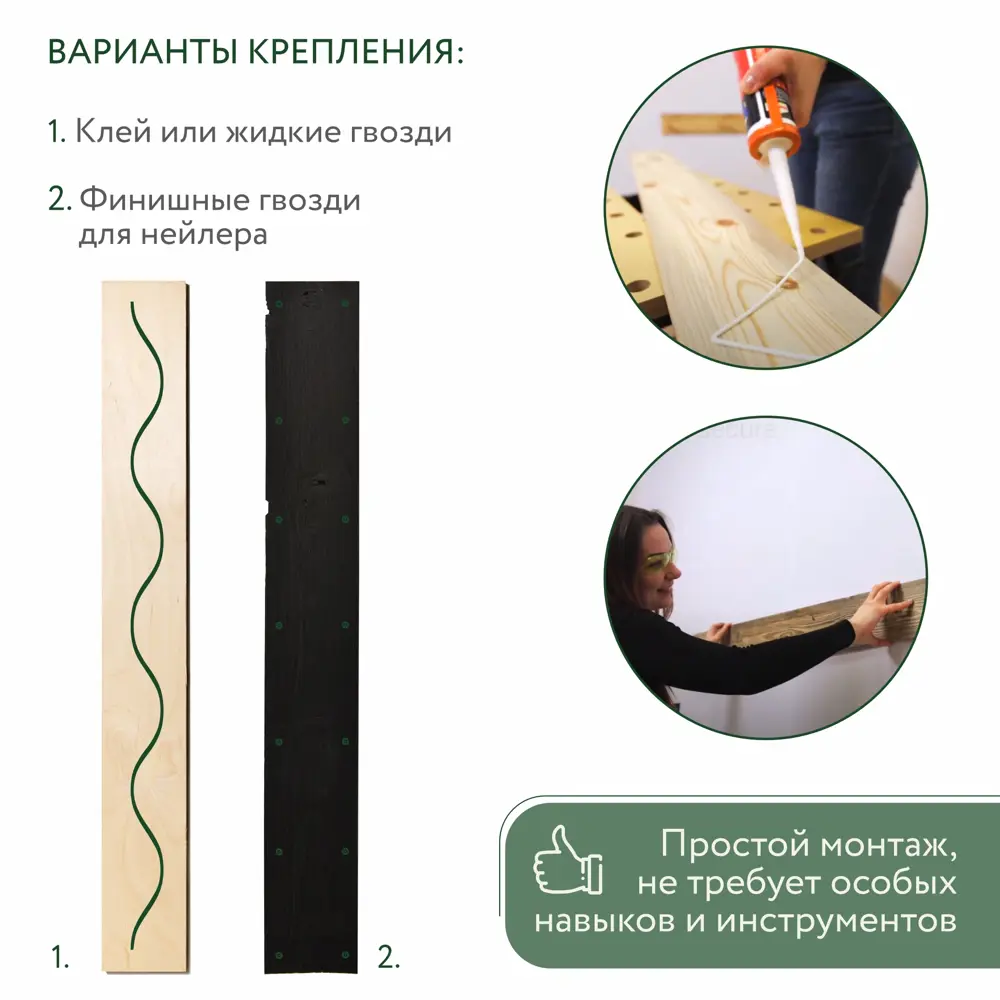 ВАРИАНТЫ КРЕПЛЕНИЯ:

1. Клей или жидкие гвозди

2. Финишные гвозди для нейлера

1.

2.

Простой монтаж, не требует особых навыков и инструментов