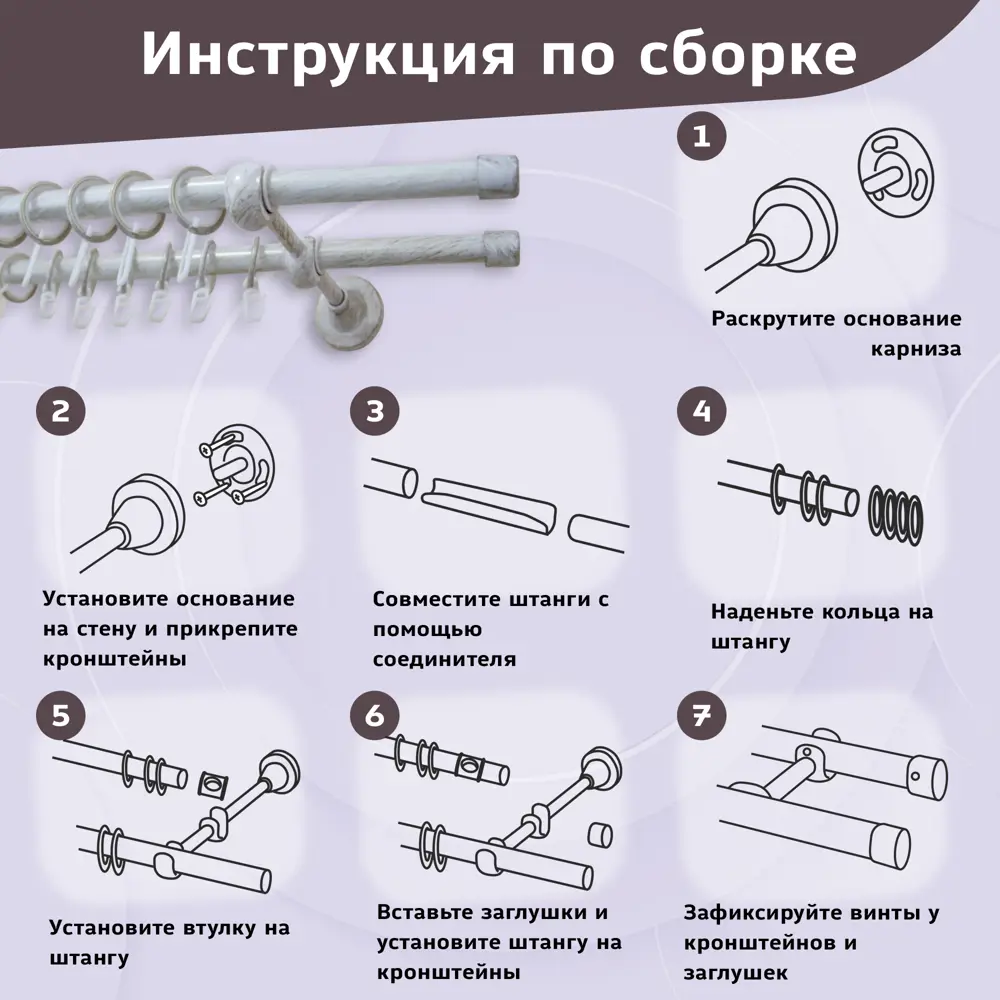 Инструкция по сборке

1

Раскрутите основание карниза

2

Установите основание на стену и прикрепите кронштейны

3

Совместите штанги с помощью соединителя

4

Наденьте кольца на штангу

5

Установите втулку на штангу

6

Вставьте заглушки и установите штангу на кронштейны

7

Зафиксируйте винты у кронштейнов и заглушек