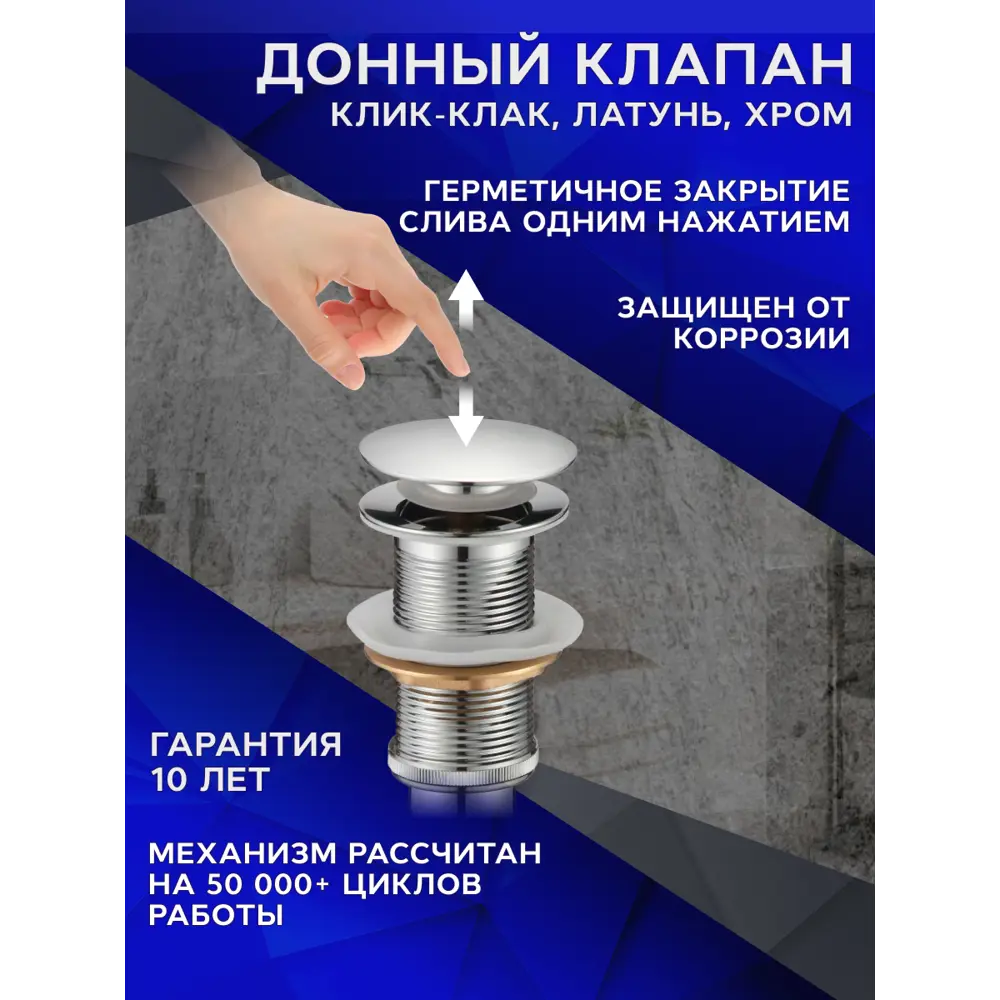 ДОННЫЙ КЛАПАН
КЛИК-КЛАК, ЛАТУНЬ, ХРОМ

ГЕРМЕТИЧНОЕ ЗАКРЫТИЕ СЛИВА ОДНИМ НАЖАТИЕМ

ЗАЩИЩЕН ОТ КОРРОЗИИ

ГАРАНТИЯ 10 ЛЕТ

МЕХАНИЗМ РАССЧИТАН НА 50 000+ ЦИКЛОВ РАБОТЫ