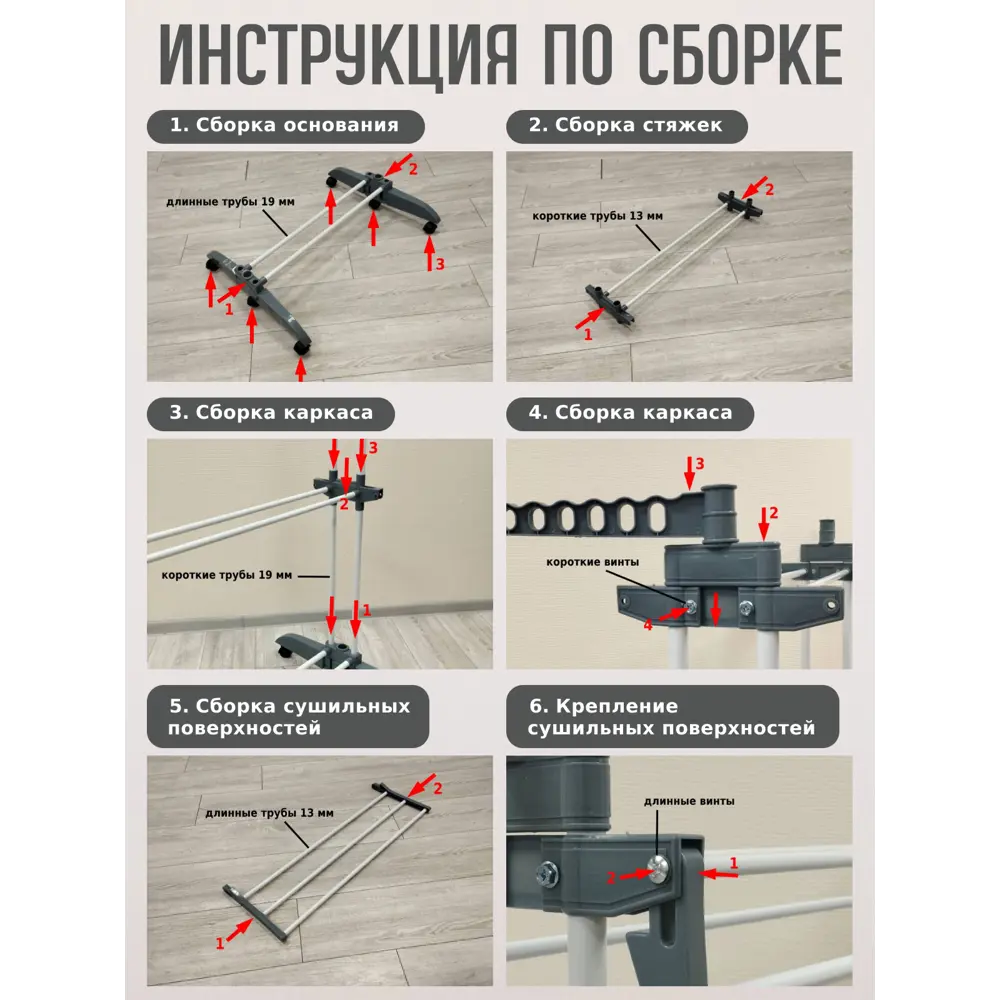 ИНСТРУКЦИЯ ПО СБОРКЕ

1. Сборка основания

длинные трубы 19 мм

2

3

1

2. Сборка стяжек

короткие трубы 13 мм

2

1

3. Сборка каркаса

3

2

короткие трубы 19 мм

1

4. Сборка каркаса

3

2

короткие винты

4

5. Сборка сушильных поверхностей

длинные трубы 13 мм

2

1

6. Крепление сушильных поверхностей

длинные винты

2

1