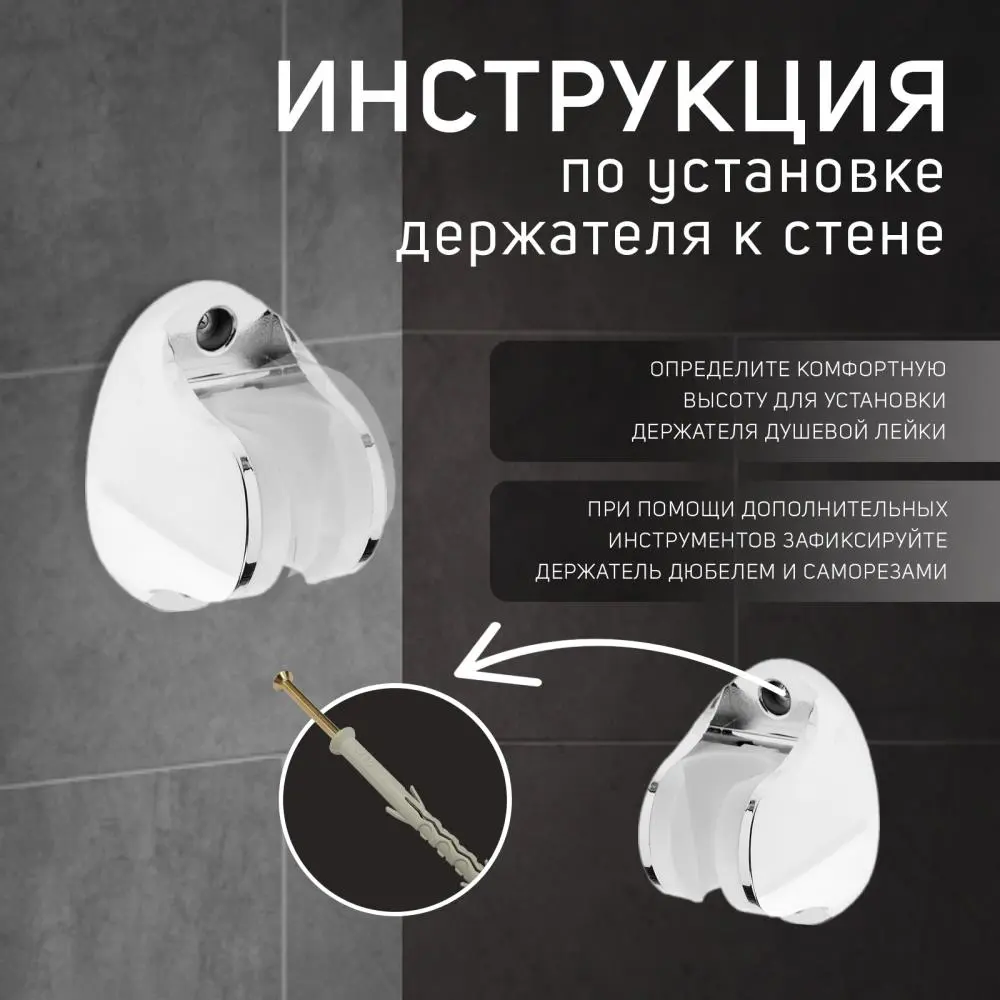 ИНСТРУКЦИЯ
по установке держателя к стене

ОПРЕДЕЛИТЕ КОМФОРТНУЮ ВЫСОТУ ДЛЯ УСТАНОВКИ ДЕРЖАТЕЛЯ ДУШЕВОЙ ЛЕЙКИ

ПРИ ПОМОЩИ ДОПОЛНИТЕЛЬНЫХ ИНСТРУМЕНТОВ ЗАФИКСИРУЙТЕ ДЕРЖАТЕЛЬ ДЮБЕЛЕМ И САМОРЕЗАМИ