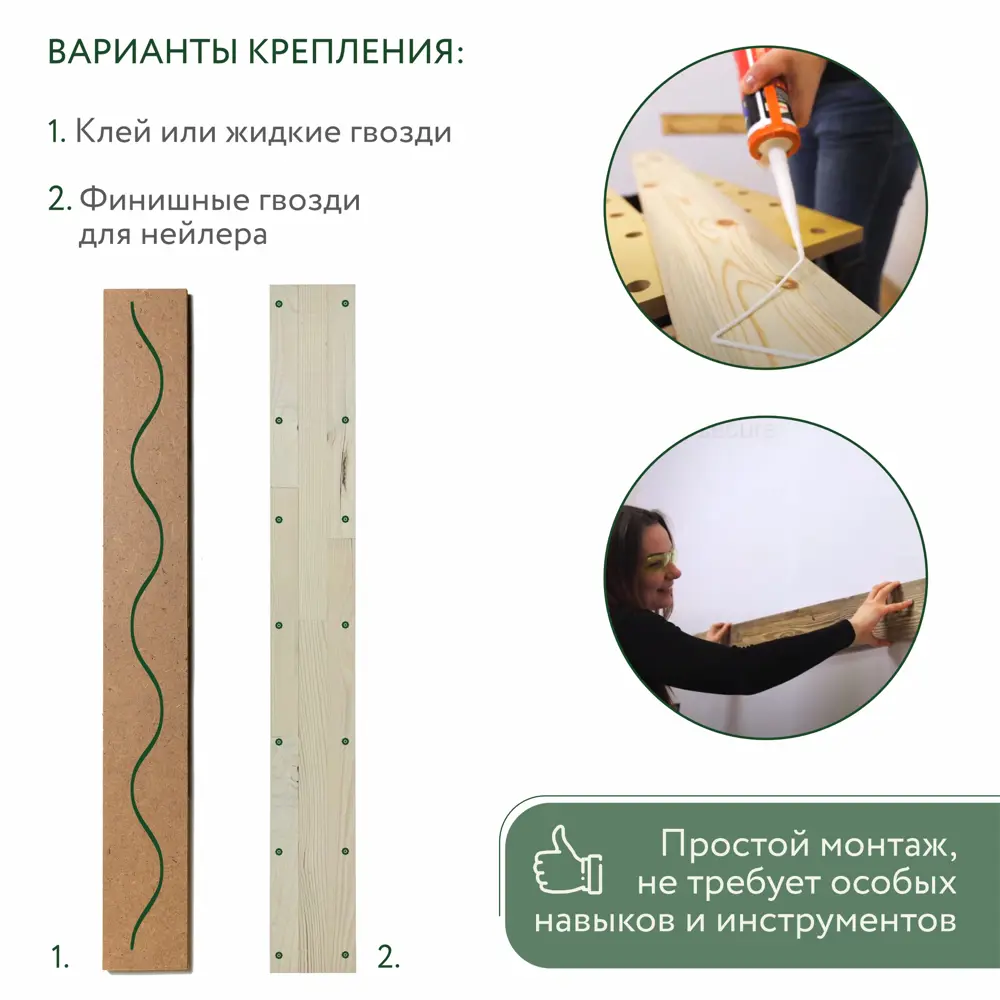 ВАРИАНТЫ КРЕПЛЕНИЯ:

1. Клей или жидкие гвозди

2. Финишные гвозди для нейлера

1.

2.

Простой монтаж, не требует особых навыков и инструментов