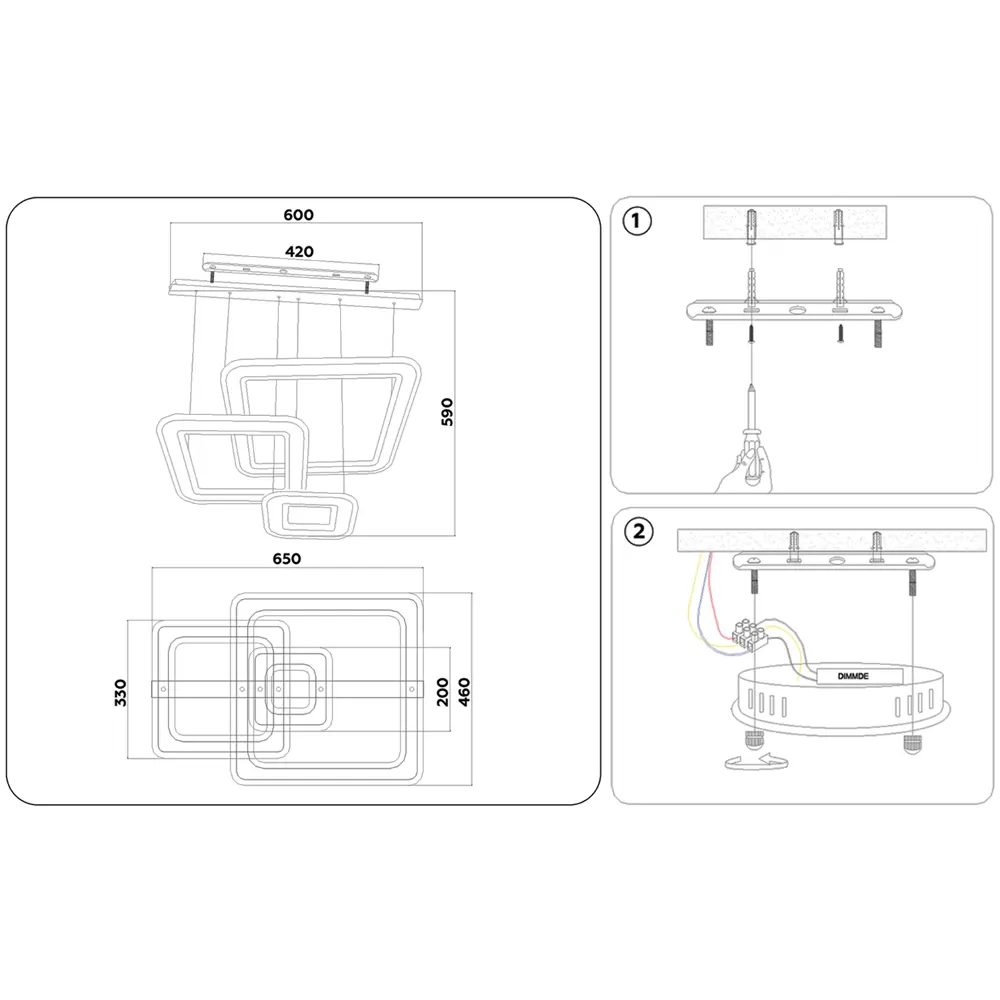 600
420
590
650
330
200
460
1
2
DIMMDE