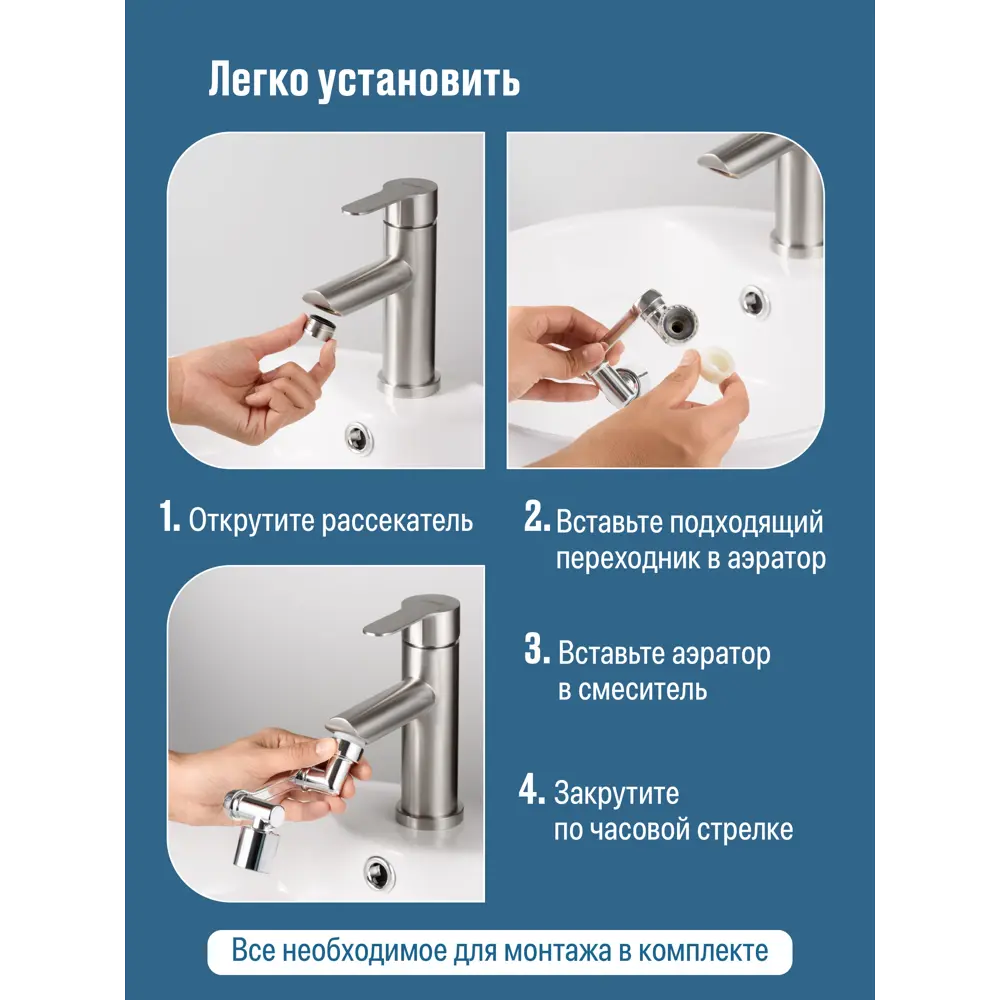 Легко установить

1. Открутите рассекатель

2. Вставьте подходящий переходник в аэратор

3. Вставьте аэратор в смеситель

4. Закрутите по часовой стрелке

Все необходимое для монтажа в комплекте