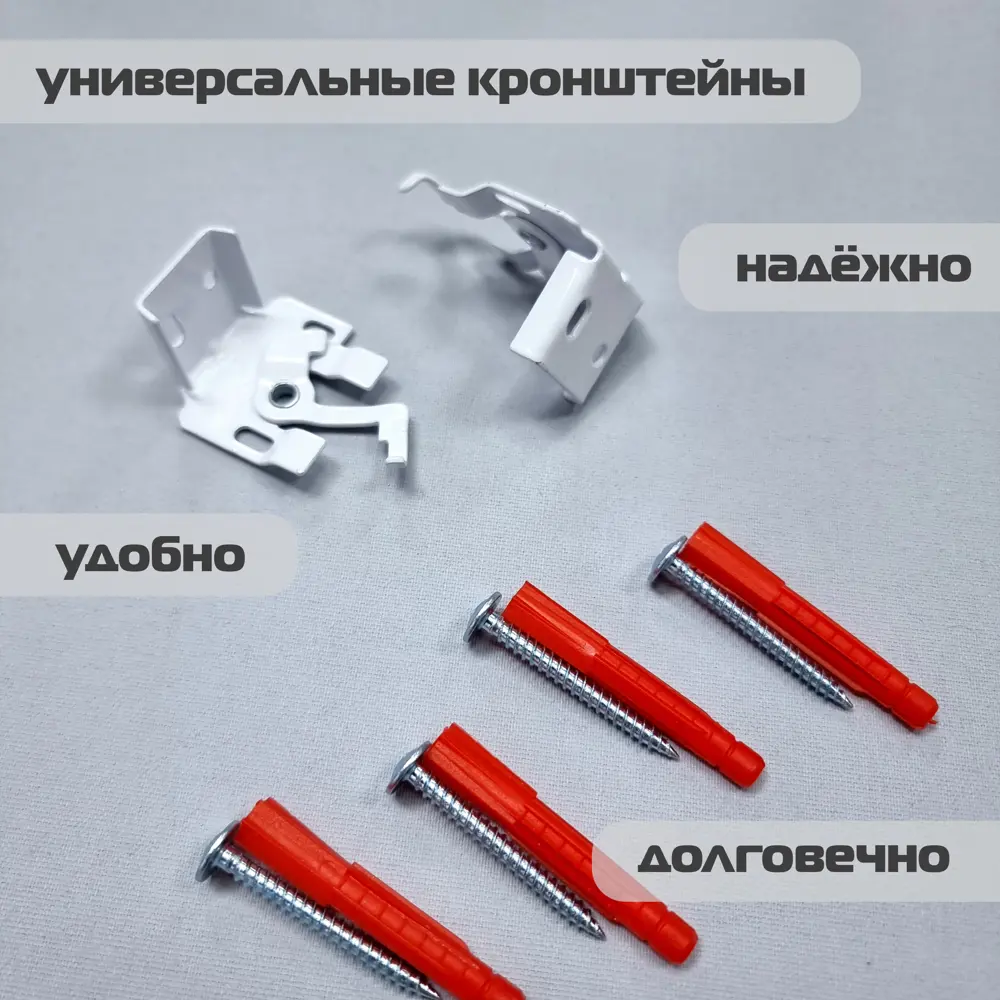 универсальные кронштейны

надёжно

удобно

долговечно