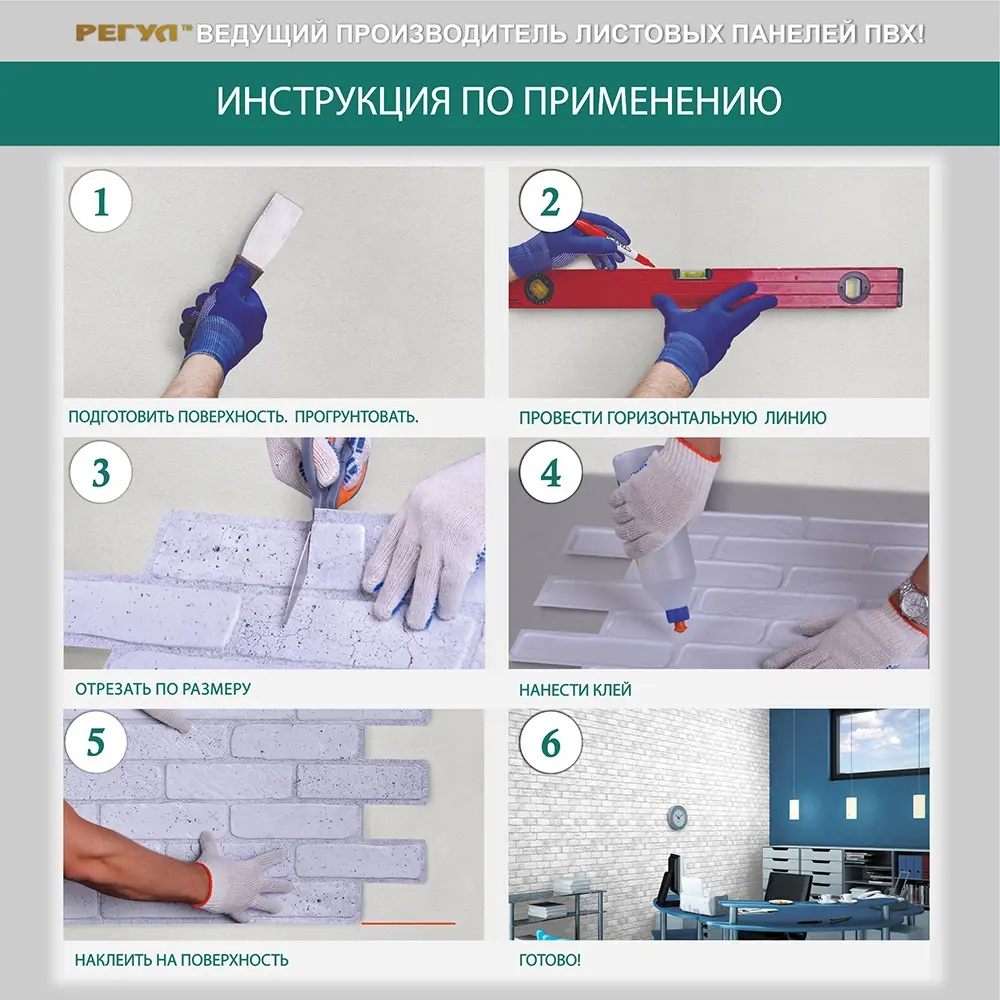 РЕГУЛ™ ВЕДУЩИЙ ПРОИЗВОДИТЕЛЬ ЛИСТОВЫХ ПАНЕЛЕЙ ПВХ!

ИНСТРУКЦИЯ ПО ПРИМЕНЕНИЮ

1
ПОДГОТОВИТЬ ПОВЕРХНОСТЬ. ПРОГРУНТОВАТЬ.

2
ПРОВЕСТИ ГОРИЗОНТАЛЬНУЮ ЛИНИЮ

3
ОТРЕЗАТЬ ПО РАЗМЕРУ

4
НАНЕСТИ КЛЕЙ

5
НАКЛЕИТЬ НА ПОВЕРХНОСТЬ

6
ГОТОВО!