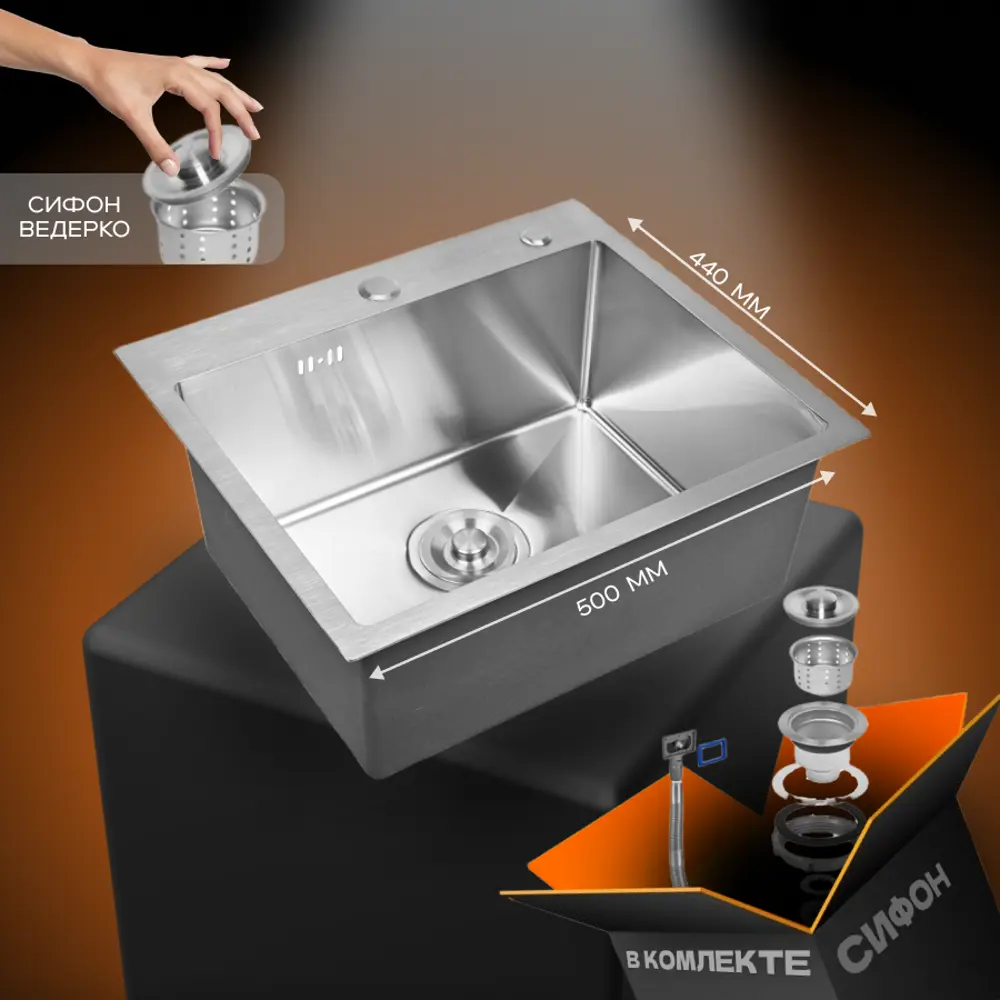 СИФОН ВЕДЕРКО

440 ММ

500 ММ

В КОМПЛЕКТЕ

СИФОН