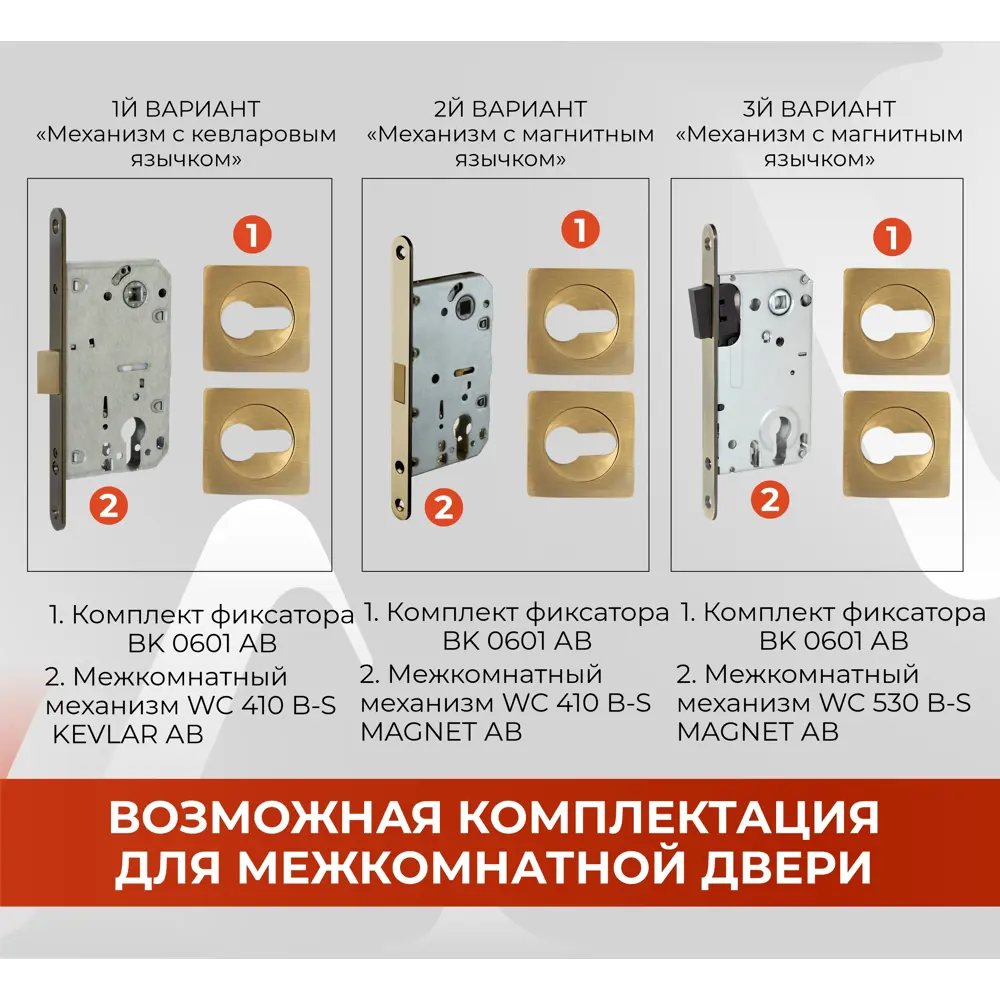 1Й ВАРИАНТ
«Механизм с кевларовым язычком»

1

2

1. Комплект фиксатора BK 0601 AB
2. Межкомнатный механизм WC 410 B-S KEVLAR AB

2Й ВАРИАНТ
«Механизм с магнитным язычком»

1

2

1. Комплект фиксатора BK 0601 AB
2. Межкомнатный механизм WC 410 B-S MAGNET AB

3Й ВАРИАНТ
«Механизм с магнитным язычком»

1

2

1. Комплект фиксатора BK 0601 AB
2. Межкомнатный механизм WC 530 B-S MAGNET AB

ВОЗМОЖНАЯ КОМПЛЕКТАЦИЯ ДЛЯ МЕЖКОМНАТНОЙ ДВЕРИ