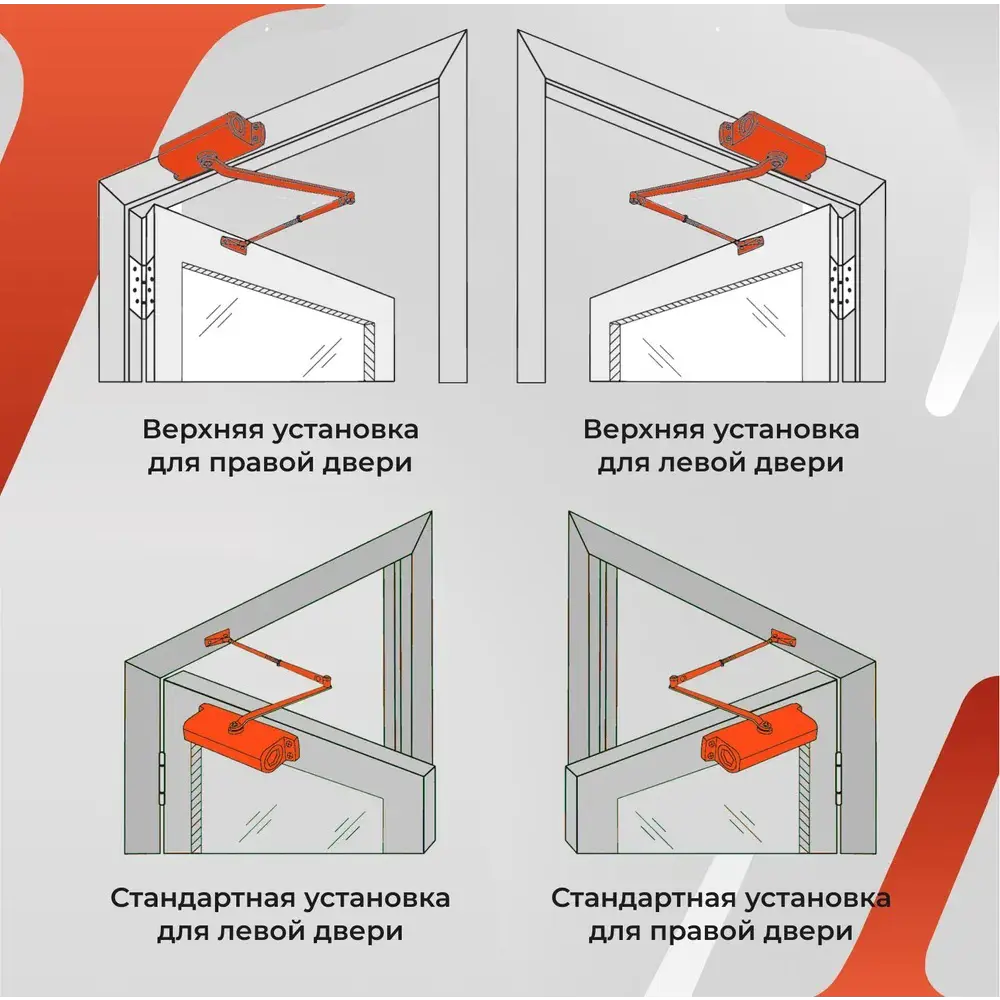 Верхняя установка для правой двери

Верхняя установка для левой двери

Стандартная установка для левой двери

Стандартная установка для правой двери