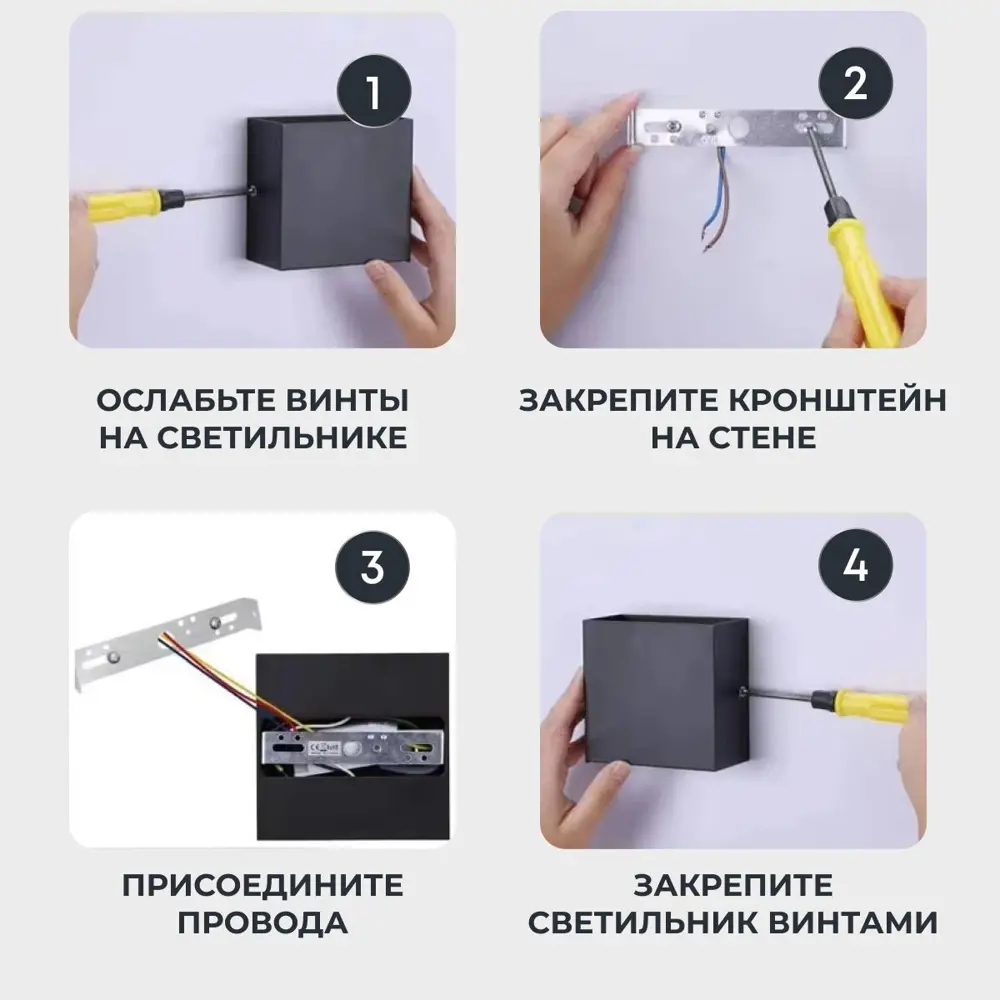 1

ОСЛАБЬТЕ ВИНТЫ НА СВЕТИЛЬНИКЕ

2

ЗАКРЕПИТЕ КРОНШТЕЙН НА СТЕНЕ

3

ПРИСОЕДИНИТЕ ПРОВОДА

4

ЗАКРЕПИТЕ СВЕТИЛЬНИК ВИНТАМИ