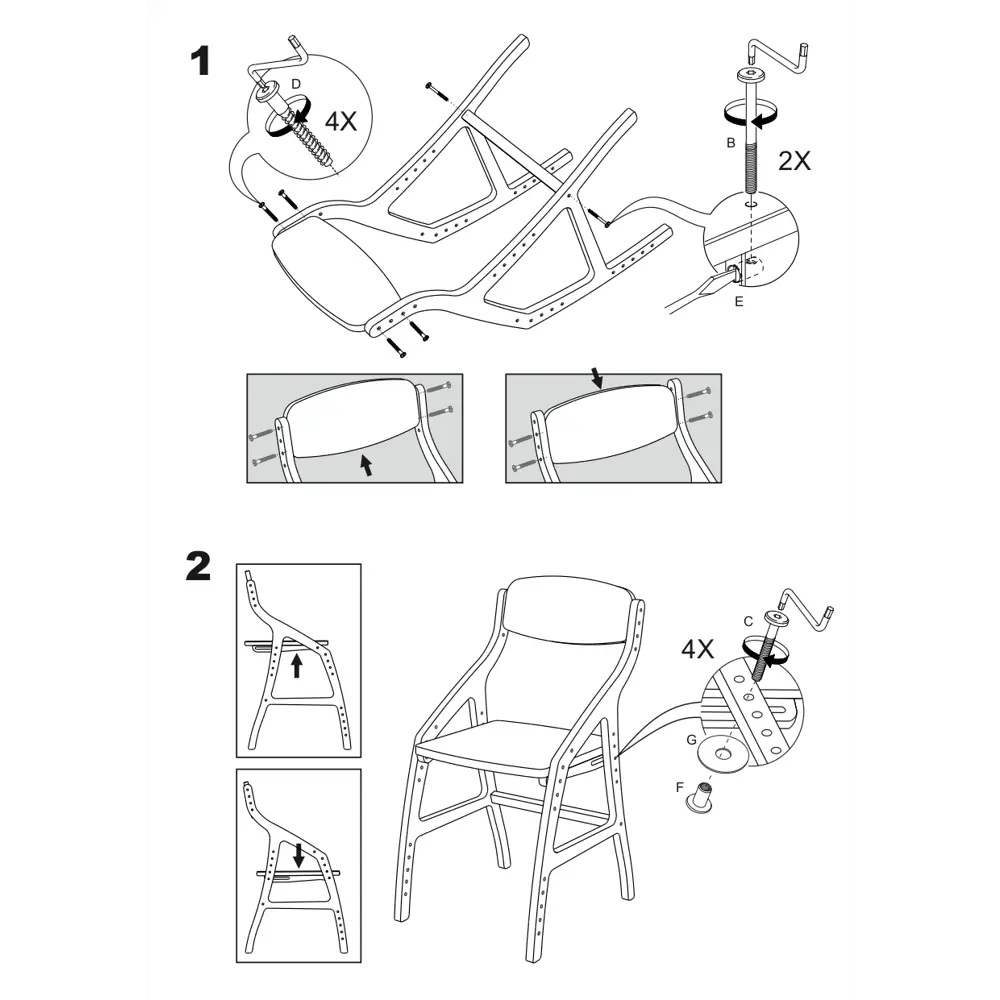 1

D

4X

B

2X

E

2

C

4X

G

F