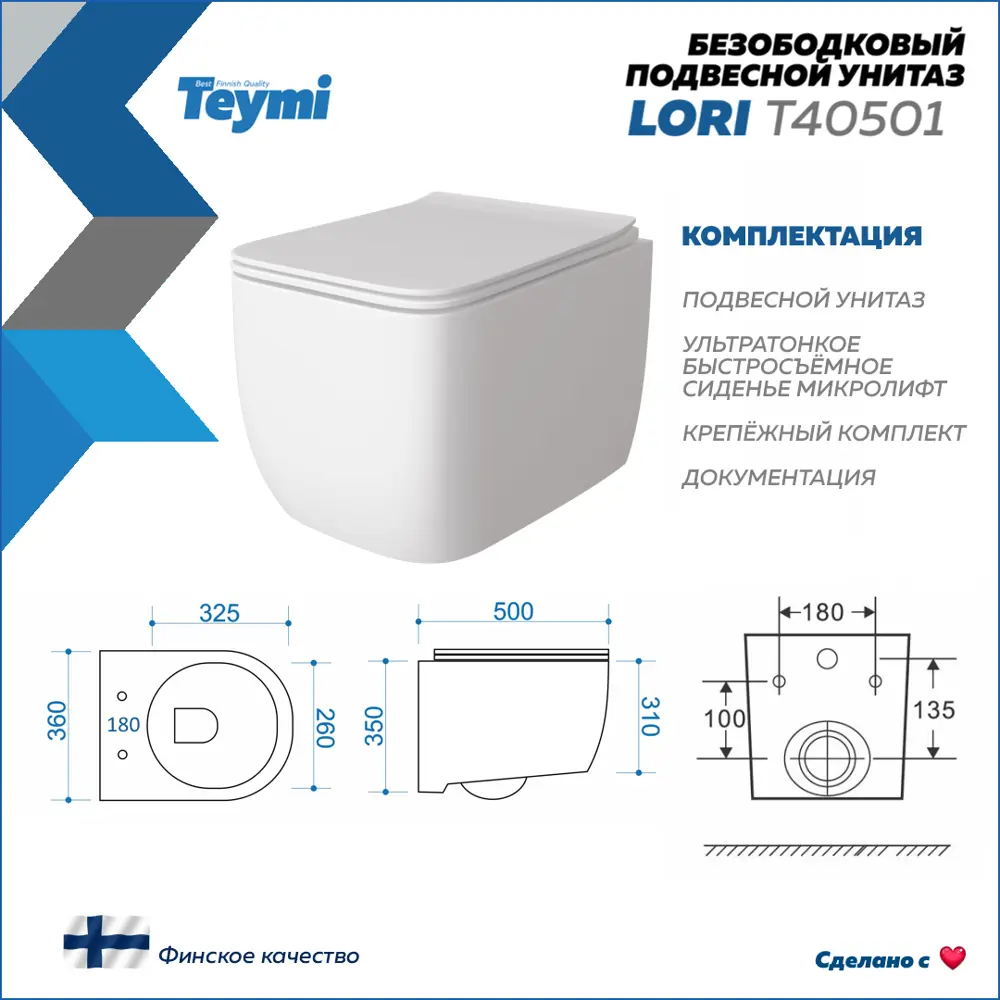 Best Finnish Quality
Teymi

БЕЗОБОДКОВЫЙ ПОДВЕСНОЙ УНИТАЗ
LORI T40501

КОМПЛЕКТАЦИЯ

ПОДВЕСНОЙ УНИТАЗ

УЛЬТРАТОНКОЕ БЫСТРОСЪЁМНОЕ СИДЕНЬЕ МИКРОЛИФТ

КРЕПЁЖНЫЙ КОМПЛЕКТ

ДОКУМЕНТАЦИЯ

325
360
180
260

500
350
310

180
100
135

Финское качество

Сделано с