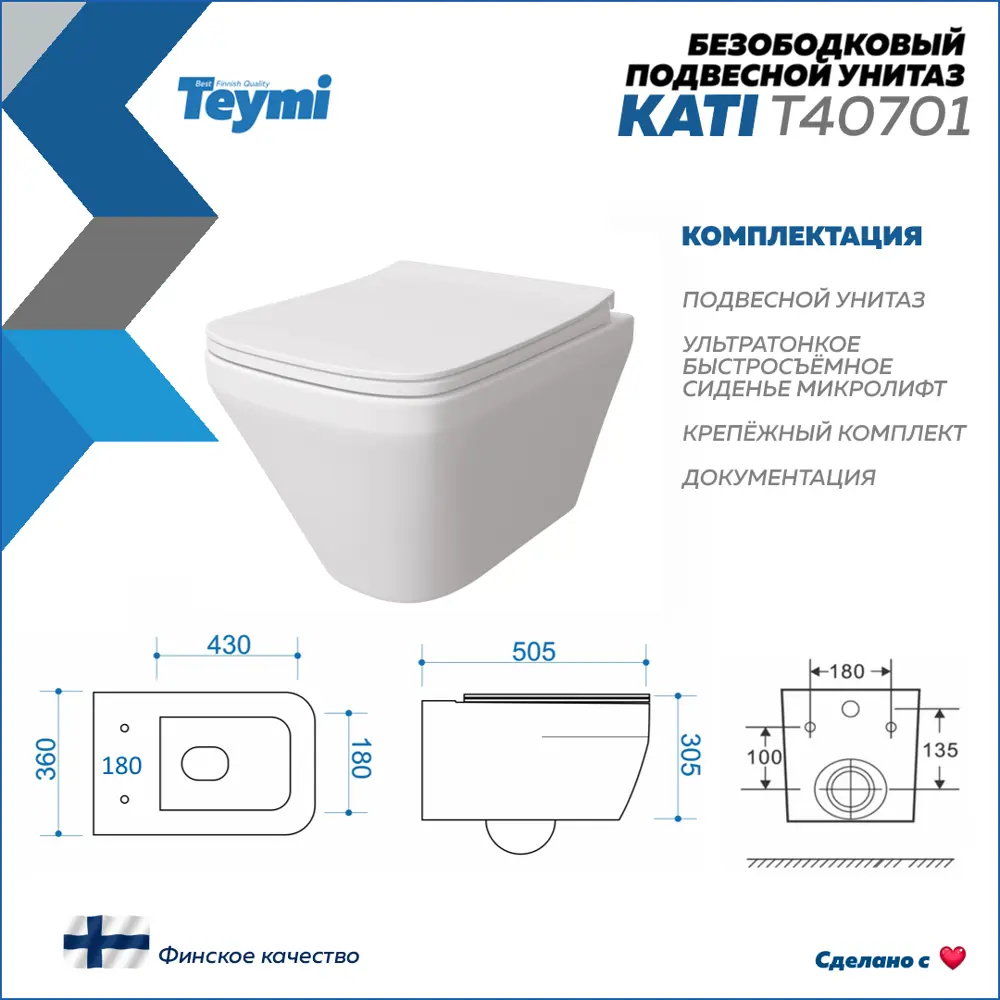 Best Finnish Quality
Teymi

БЕЗОБОДКОВЫЙ ПОДВЕСНОЙ УНИТАЗ
KATI T40701

КОМПЛЕКТАЦИЯ

ПОДВЕСНОЙ УНИТАЗ

УЛЬТРАТОНКОЕ БЫСТРОСЪЁМНОЕ СИДЕНЬЕ МИКРОЛИФТ

КРЕПЁЖНЫЙ КОМПЛЕКТ

ДОКУМЕНТАЦИЯ

430
360
180
180

505
305

180
100
135

Финское качество

Сделано с