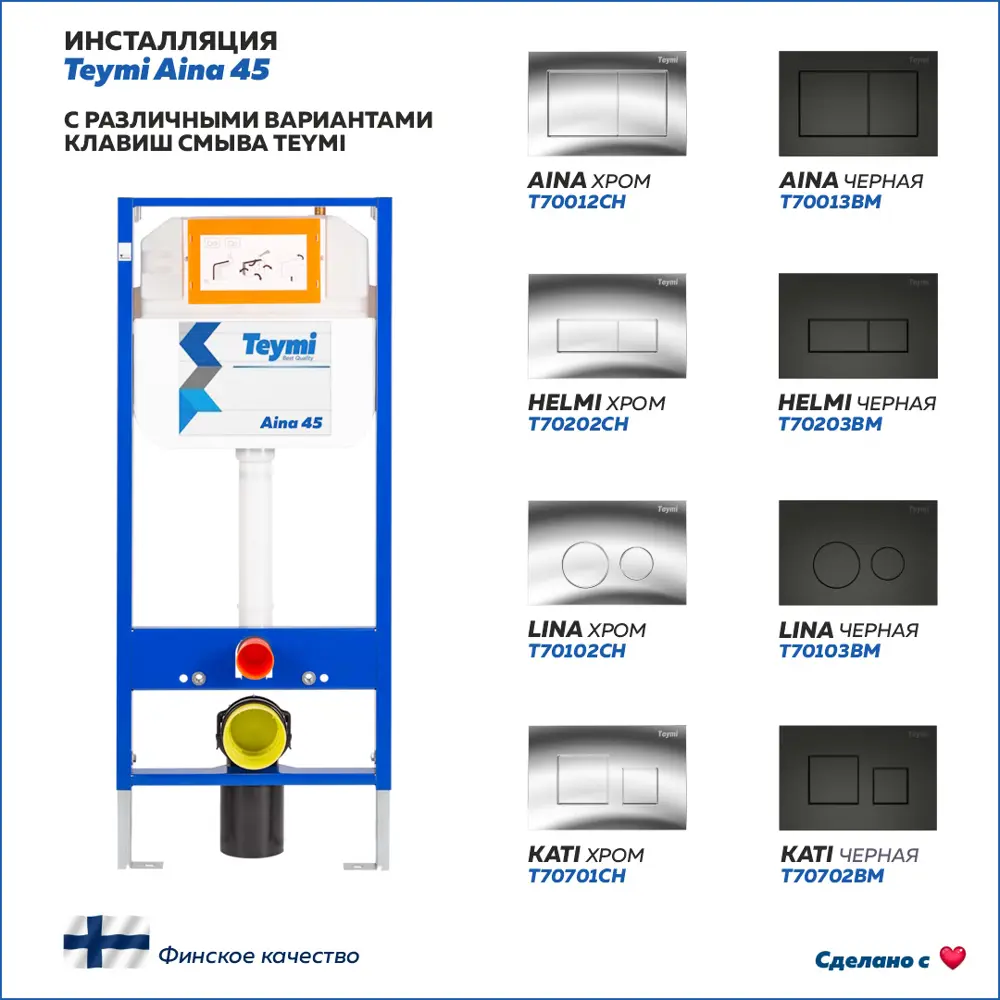 ИНСТАЛЛЯЦИЯ
Teymi Aina 45

С РАЗЛИЧНЫМИ ВАРИАНТАМИ КЛАВИШ СМЫВА TEYMI

Teymi
Best Quality
Aina 45

Teymi
AINA ХРОМ
T70012CH

Teymi
AINA ЧЕРНАЯ
T70013BM

Teymi
HELMI ХРОМ
T70202CH

Teymi
HELMI ЧЕРНАЯ
T70203BM

Teymi
LINA ХРОМ
T70102CH

Teymi
LINA ЧЕРНАЯ
T70103BM

Teymi
KATI ХРОМ
T70701CH

Teymi
KATI ЧЕРНАЯ
T70702BM

Финское качество

Сделано с