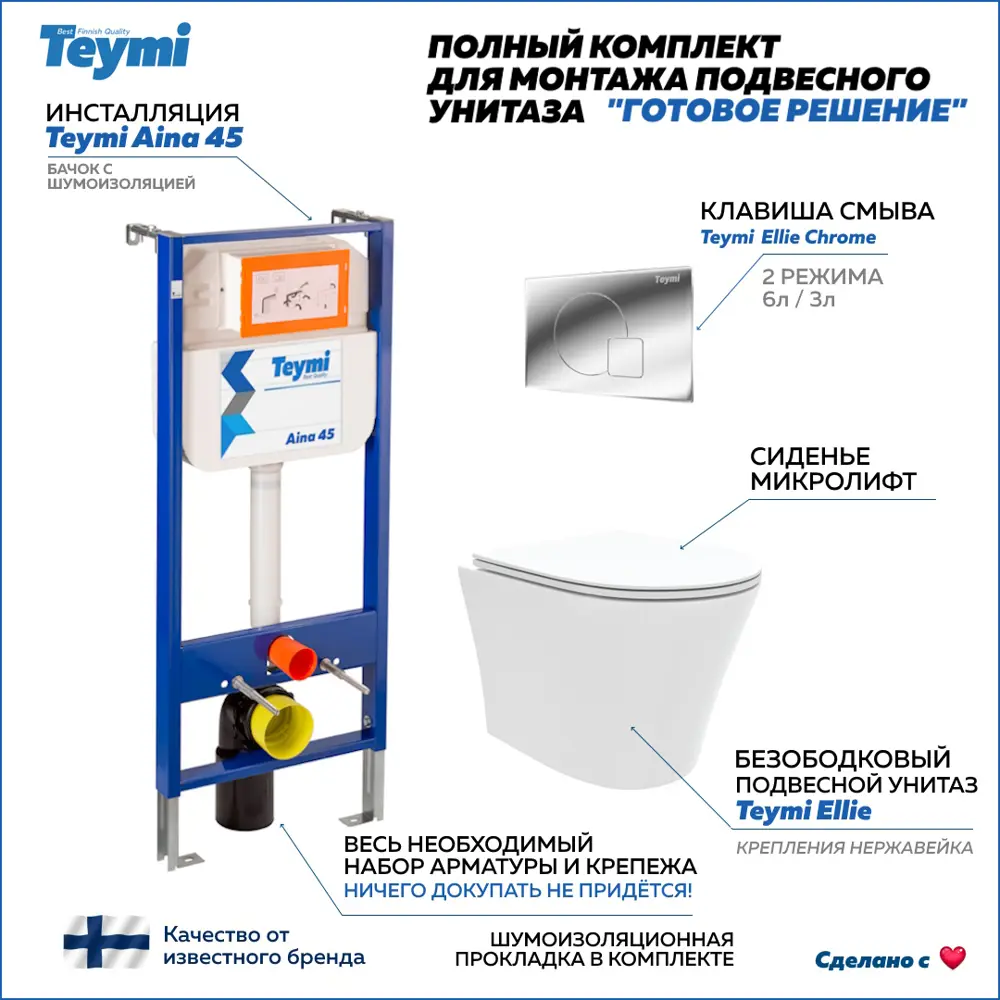 Best Finnish Quality
Teymi

ПОЛНЫЙ КОМПЛЕКТ ДЛЯ МОНТАЖА ПОДВЕСНОГО УНИТАЗА "ГОТОВОЕ РЕШЕНИЕ"

ИНСТАЛЛЯЦИЯ
Teymi Aina 45
БАЧОК С ШУМОИЗОЛЯЦИЕЙ

Teymi
Best Quality
Aina 45

КЛАВИША СМЫВА
Teymi Ellie Chrome
2 РЕЖИМА
6л / 3л

Teymi

СИДЕНЬЕ МИКРОЛИФТ

БЕЗОБОДКОВЫЙ ПОДВЕСНОЙ УНИТАЗ
Teymi Ellie
КРЕПЛЕНИЯ НЕРЖАВЕЙКА

ВЕСЬ НЕОБХОДИМЫЙ НАБОР АРМАТУРЫ И КРЕПЕЖА
НИЧЕГО ДОКУПАТЬ НЕ ПРИДЁТСЯ!

Качество от известного бренда

ШУМОИЗОЛЯЦИОННАЯ ПРОКЛАДКА В КОМПЛЕКТЕ

Сделано с