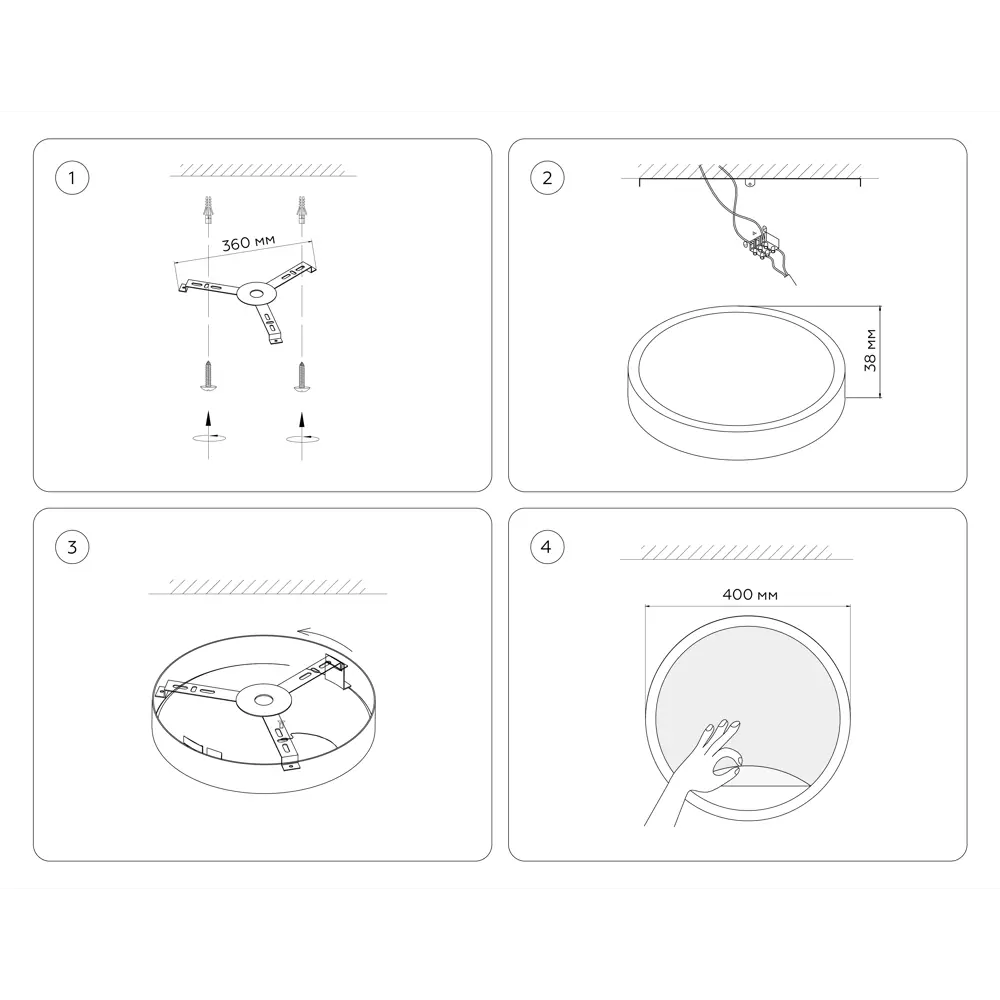 1

360 мм

2

38 мм

3

4

400 мм