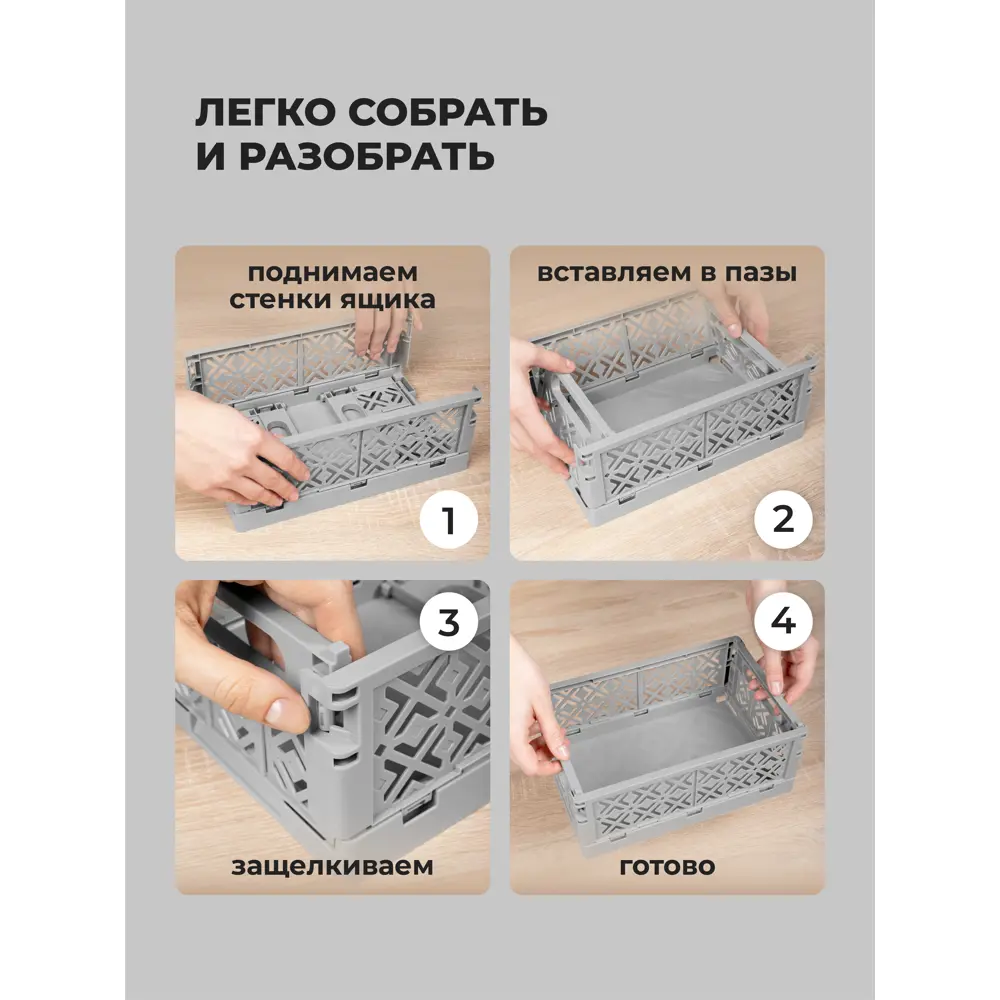 ЛЕГКО СОБРАТЬ
И РАЗОБРАТЬ

поднимаем стенки ящика

1

вставляем в пазы

2

3

защелкиваем

4

готово