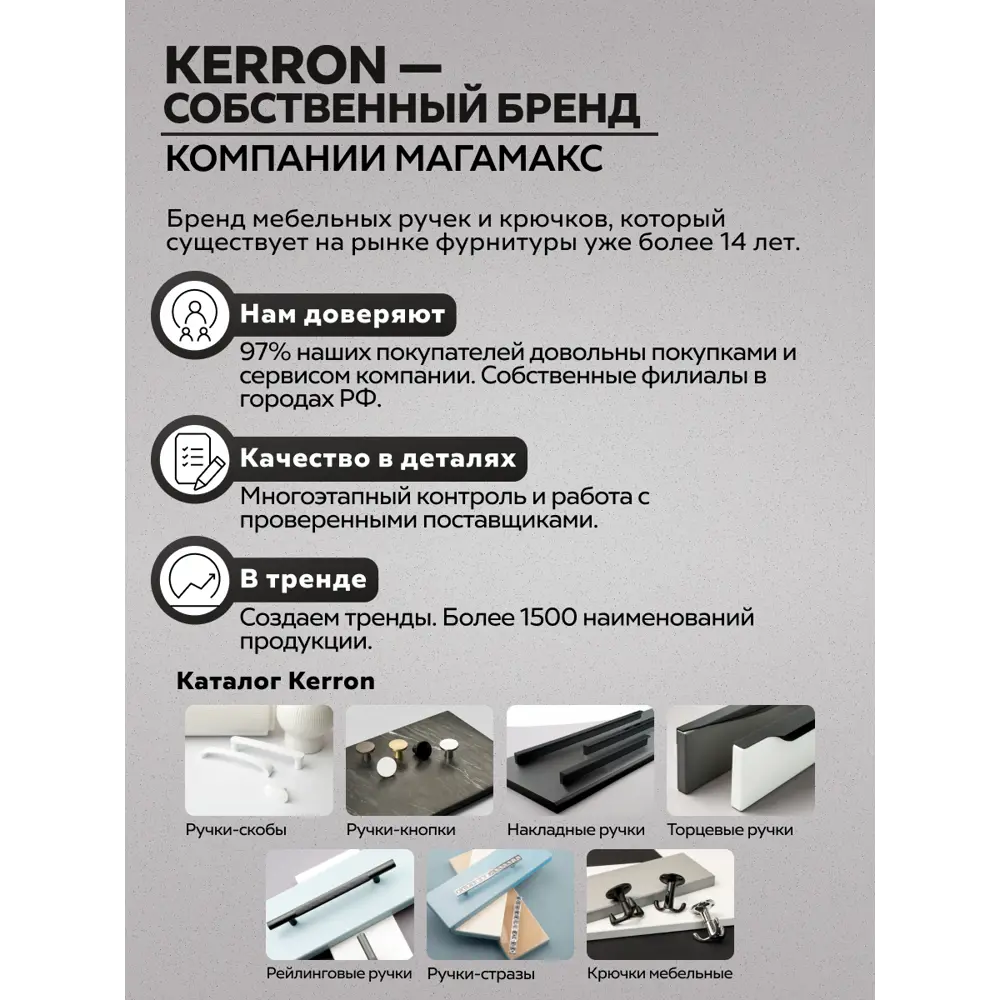 KERRON — СОБСТВЕННЫЙ БРЕНД
КОМПАНИИ МАГАМАКС

Бренд мебельных ручек и крючков, который существует на рынке фурнитуры уже более 14 лет.

Нам доверяют
97% наших покупателей довольны покупками и сервисом компании. Собственные филиалы в городах РФ.

Качество в деталях
Многоэтапный контроль и работа с проверенными поставщиками.

В тренде
Создаем тренды. Более 1500 наименований продукции.

Каталог Kerron

Ручки-скобы
Ручки-кнопки
Накладные ручки
Торцевые ручки
Рейлинговые ручки
Ручки-стразы
Крючки мебельные