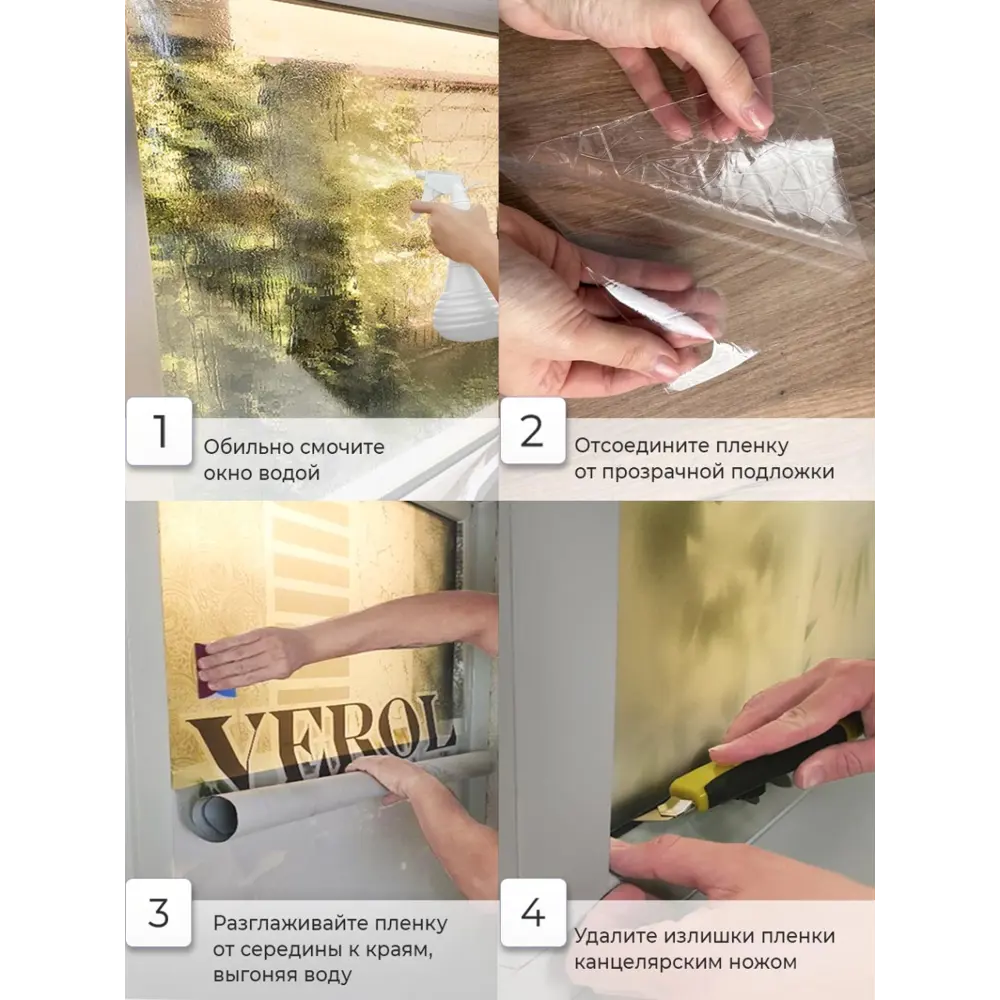 1
Обильно смочите окно водой

2
Отсоедините пленку от прозрачной подложки

VEROL

3
Разглаживайте пленку от середины к краям, выгоняя воду

4
Удалите излишки пленки канцелярским ножом