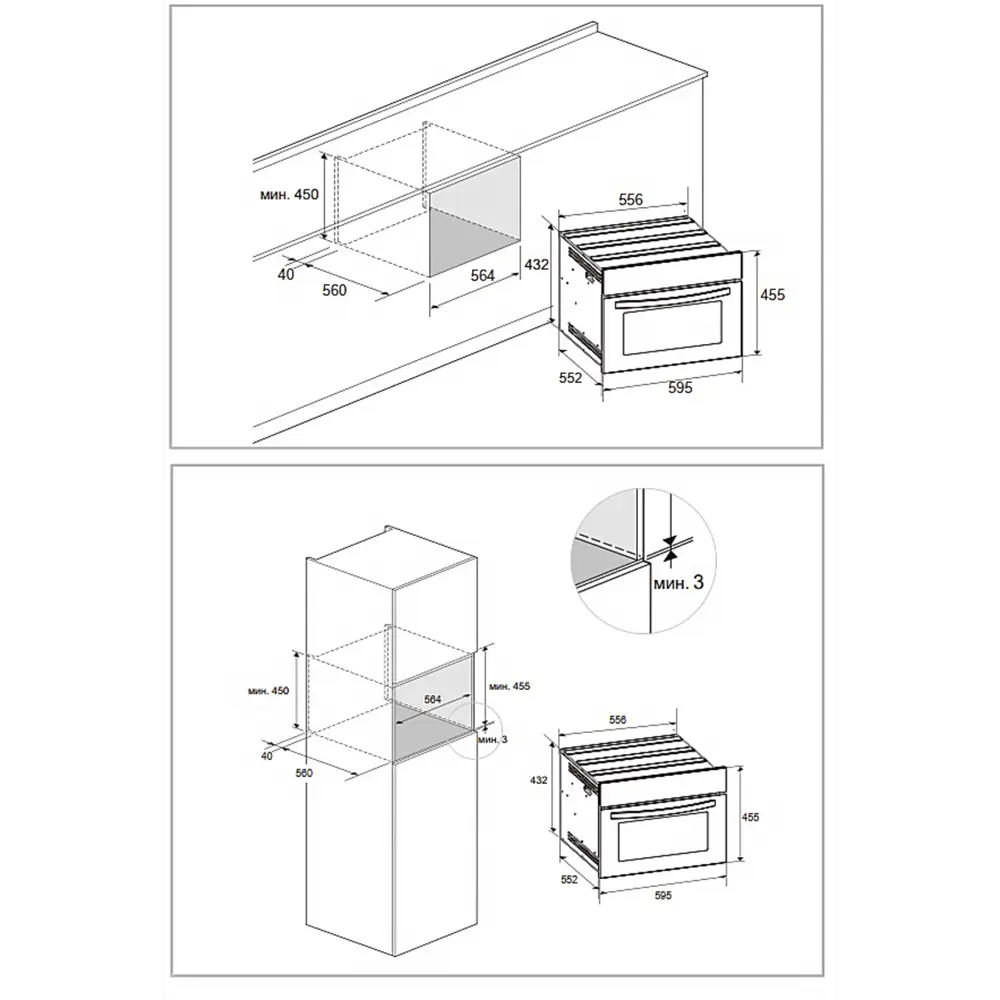 мин. 450
40
560
564
556
432
455
552
595

мин. 3
мин. 450
564
мин. 455
мин. 3
40
560
556
432
455
552
595