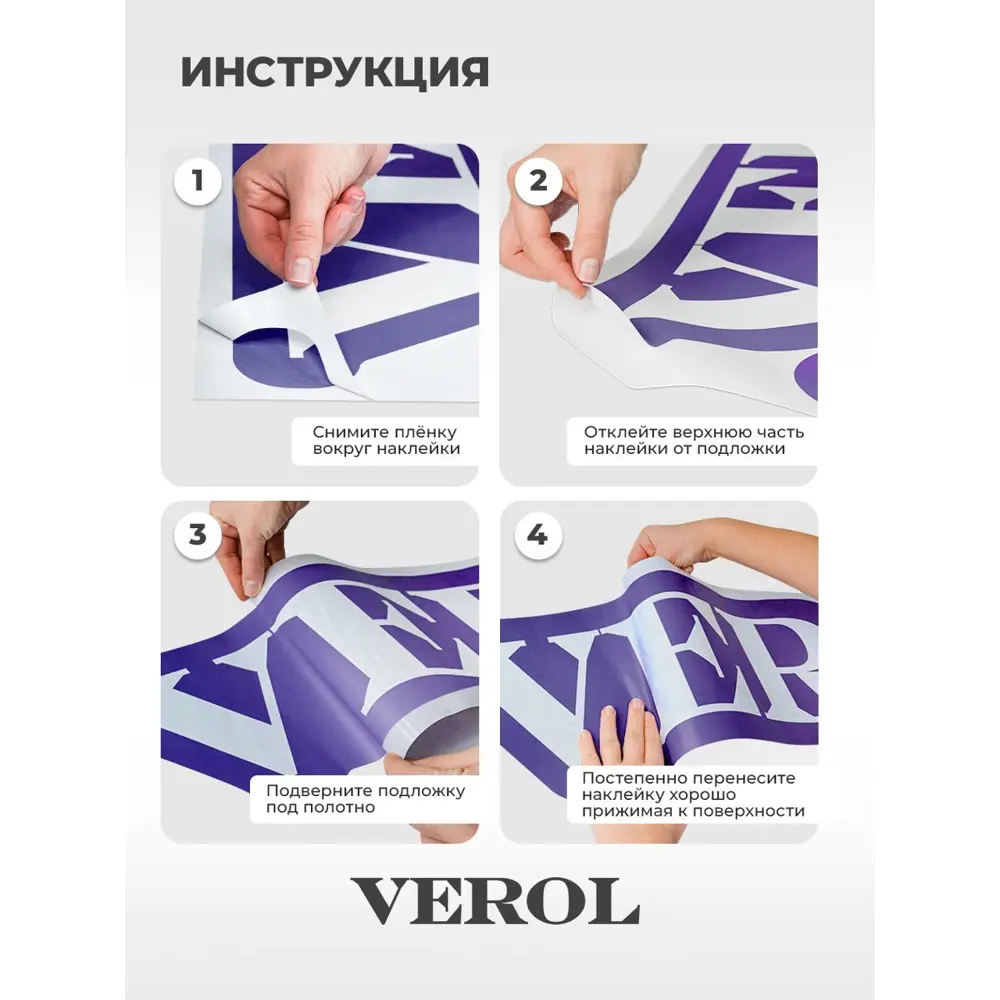 ИНСТРУКЦИЯ

1

Снимите плёнку вокруг наклейки

2

Отклейте верхнюю часть наклейки от подложки

3

Подверните подложку под полотно

4

Постепенно перенесите наклейку хорошо прижимая к поверхности

VEROL