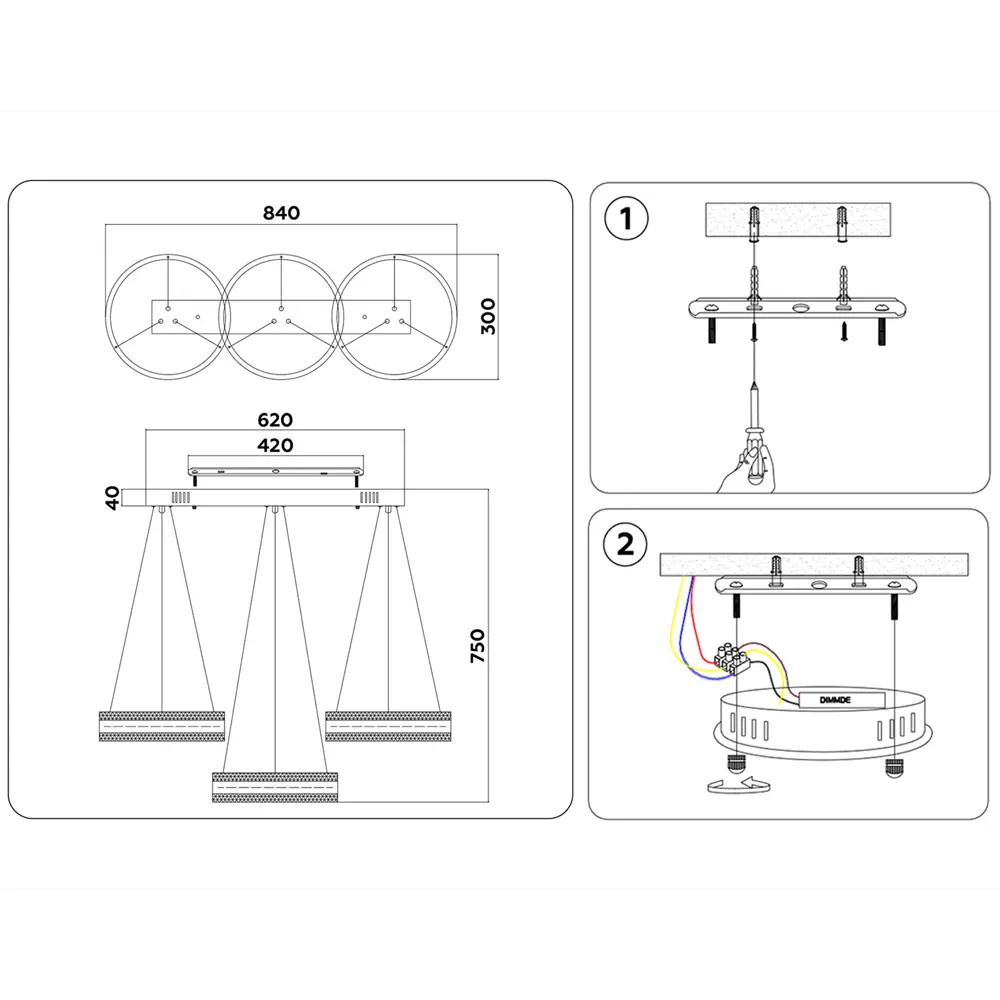 840

300

620

420

40

750

1

2

DIMMDE