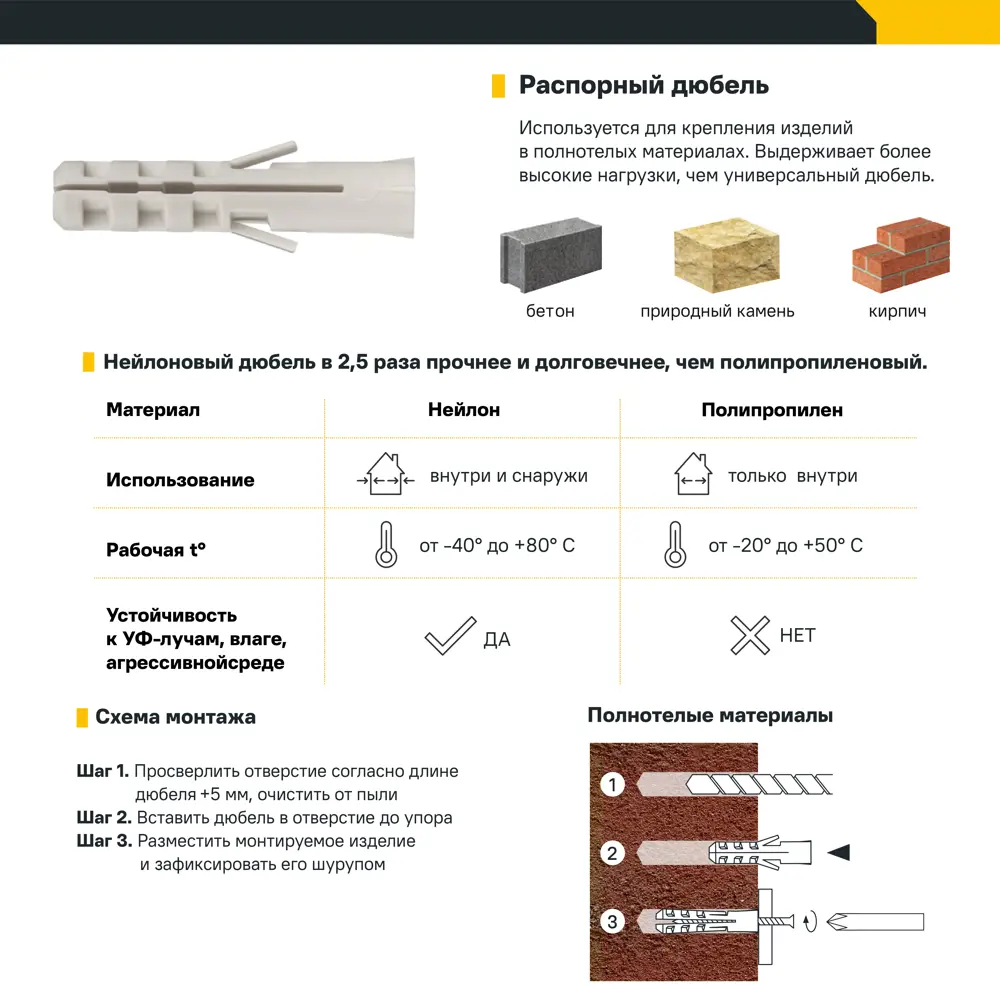 Распорный дюбель

Используется для крепления изделий в полнотелых материалах. Выдерживает более высокие нагрузки, чем универсальный дюбель.

бетон
природный камень
кирпич

Нейлоновый дюбель в 2,5 раза прочнее и долговечнее, чем полипропиленовый.

| Материал | Нейлон | Полипропилен |
|---|---|---|
| Использование | внутри и снаружи | только внутри |
| Рабочая t° | от -40° до +80° С | от -20° до +50° С |
| Устойчивость к УФ-лучам, влаге, агрессивнойсреде | ДА | НЕТ |

Схема монтажа

Шаг 1. Просверлить отверстие согласно длине дюбеля +5 мм, очистить от пыли
Шаг 2. Вставить дюбель в отверстие до упора
Шаг 3. Разместить монтируемое изделие и зафиксировать его шурупом

Полнотелые материалы

1
2
3