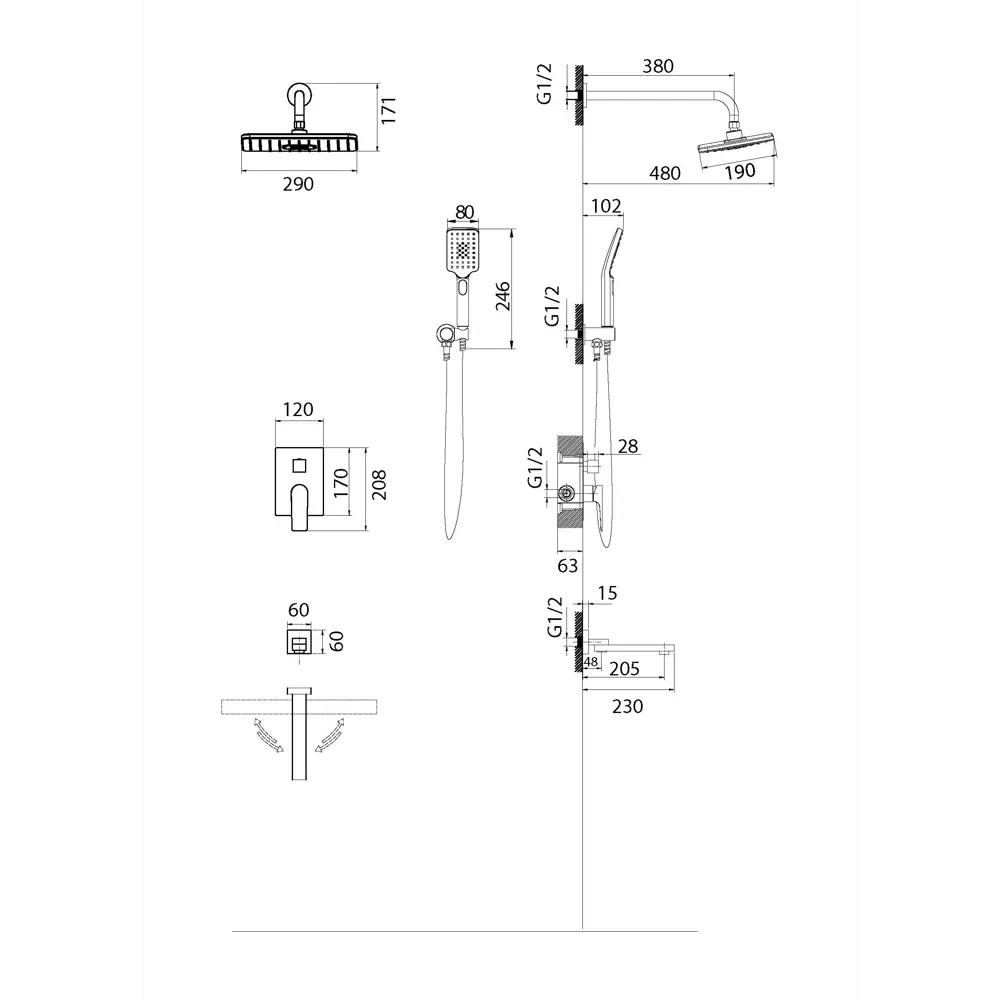 171
290
G1/2
380
480
190
80
246
102
G1/2
120
170
208
G1/2
28
63
60
60
G1/2
15
48
205
230