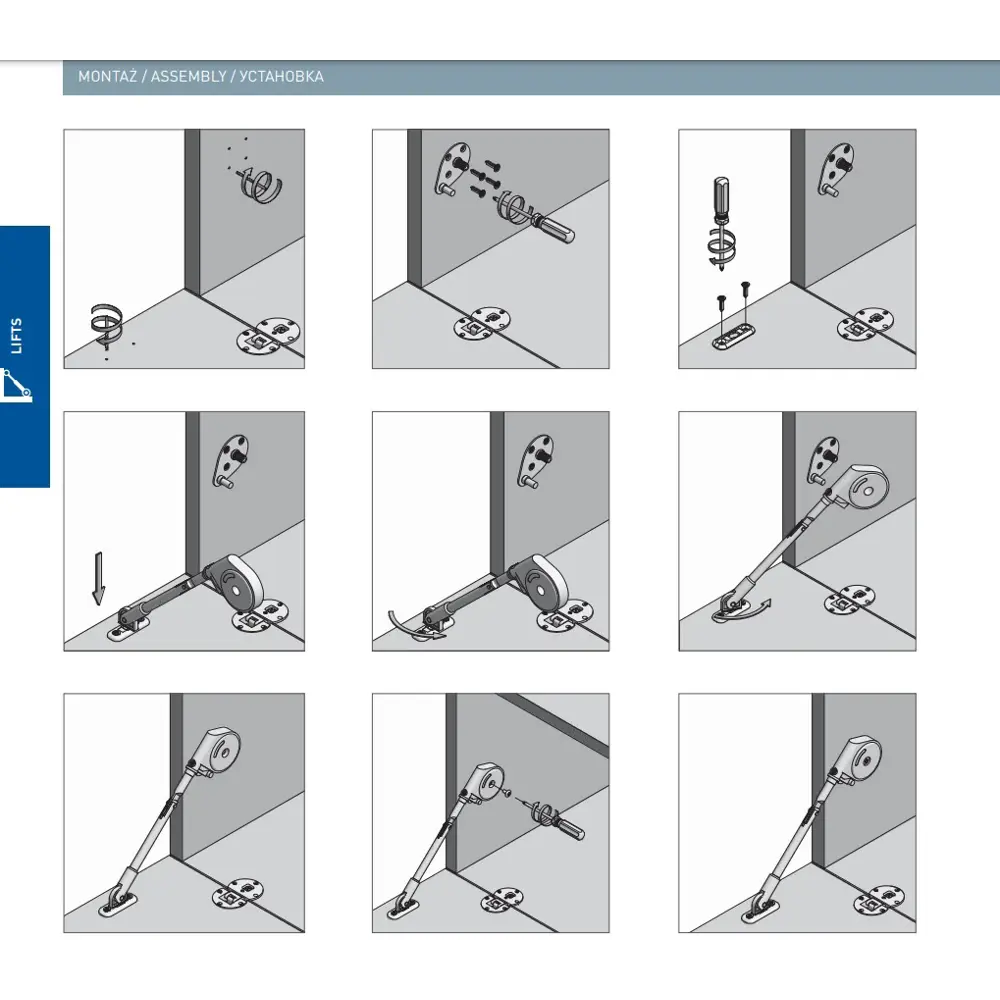 MONTAŻ / ASSEMBLY / УСТАНОВКА

LIFTS