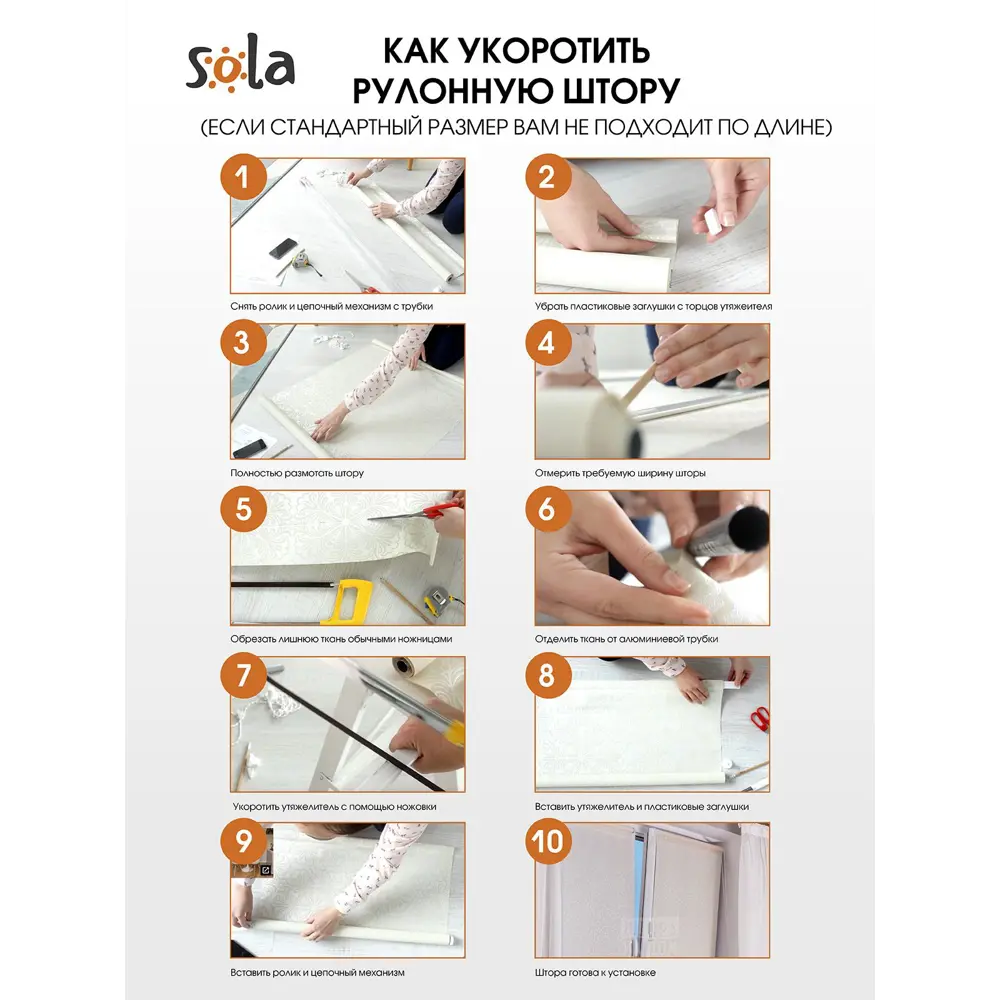 sola

КАК УКОРОТИТЬ РУЛОННУЮ ШТОРУ
(ЕСЛИ СТАНДАРТНЫЙ РАЗМЕР ВАМ НЕ ПОДХОДИТ ПО ДЛИНЕ)

1
Снять ролик и цепочный механизм с трубки

2
Убрать пластиковые заглушки с торцов утяжелителя

3
Полностью размотать штору

4
Отмерить требуемую ширину шторы

5
Обрезать лишнюю ткань обычными ножницами

6
Отделить ткань от алюминиевой трубки

7
Укоротить утяжелитель с помощью ножовки

8
Вставить утяжелитель и пластиковые заглушки

9
Вставить ролик и цепочный механизм

10
Штора готова к установке