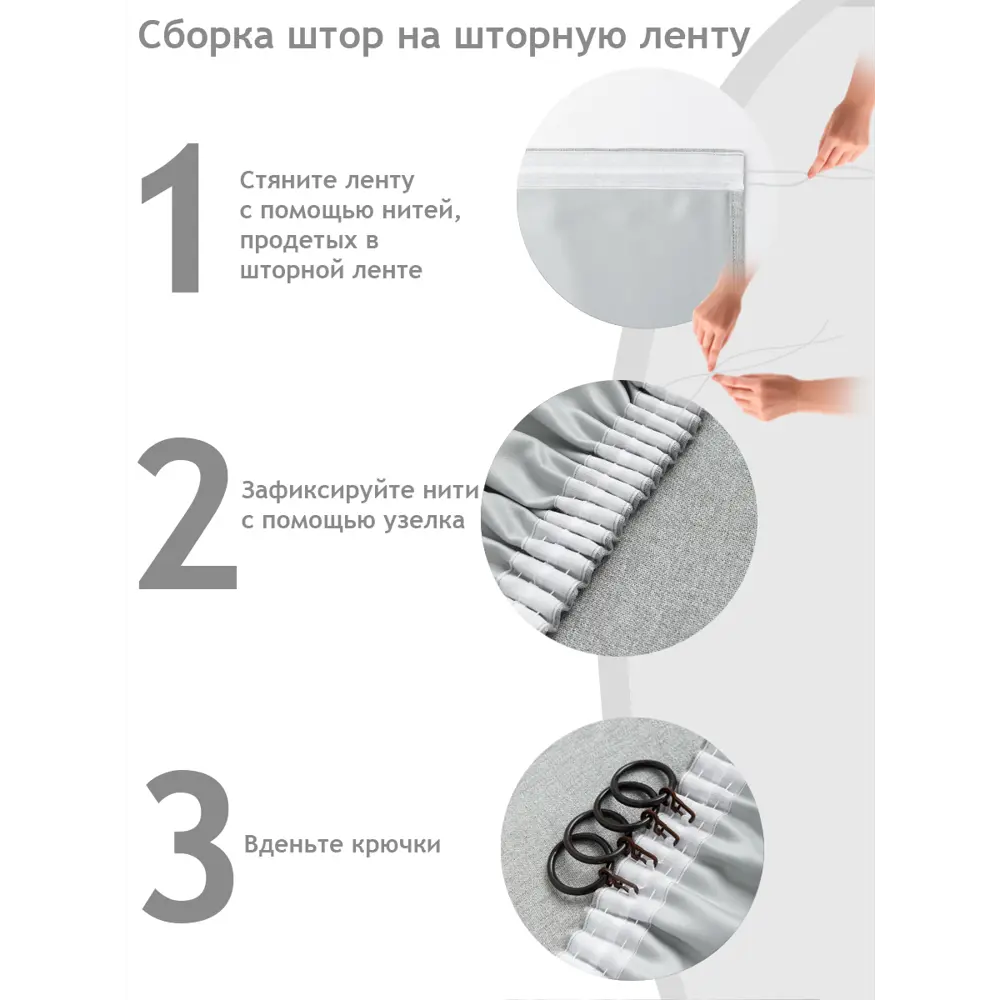 Сборка штор на шторную ленту

1

Стяните ленту с помощью нитей, продетых в шторной ленте

2

Зафиксируйте нити с помощью узелка

3

Вденьте крючки