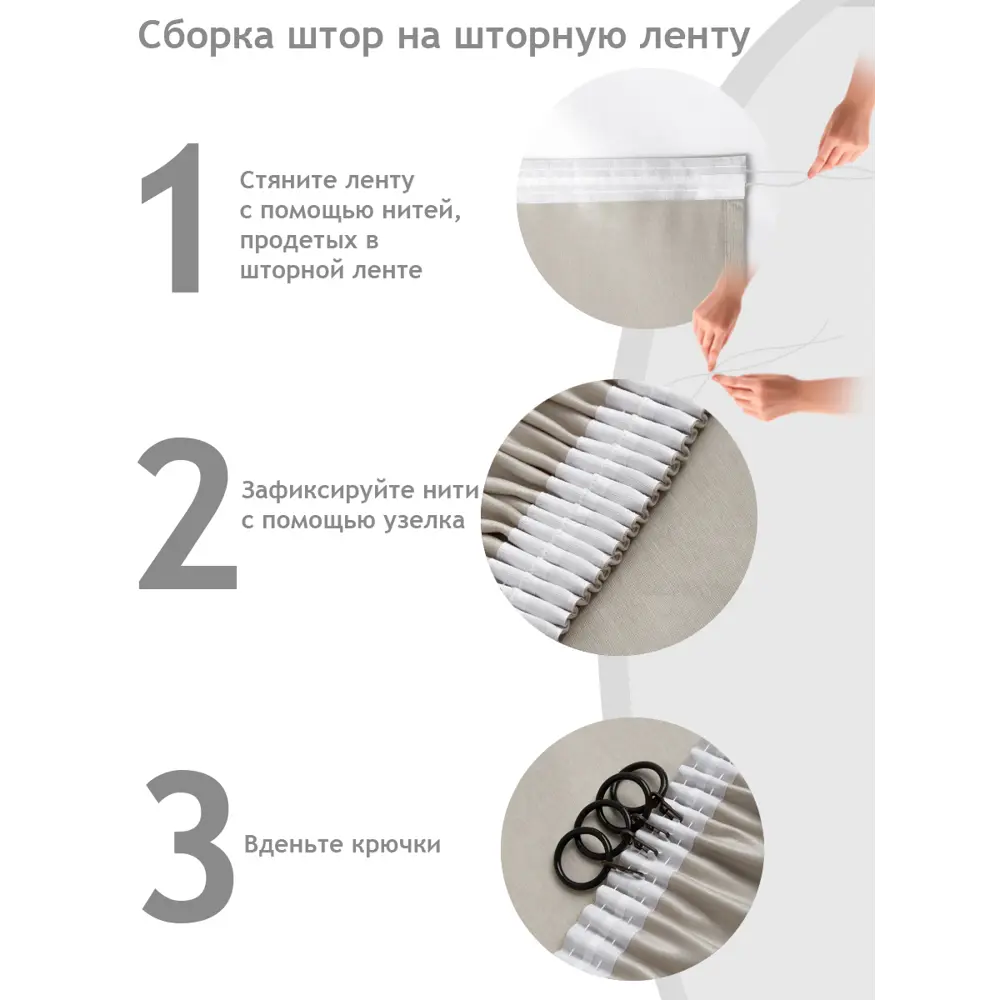 Сборка штор на шторную ленту

1

Стяните ленту с помощью нитей, продетых в шторной ленте

2

Зафиксируйте нити с помощью узелка

3

Вденьте крючки