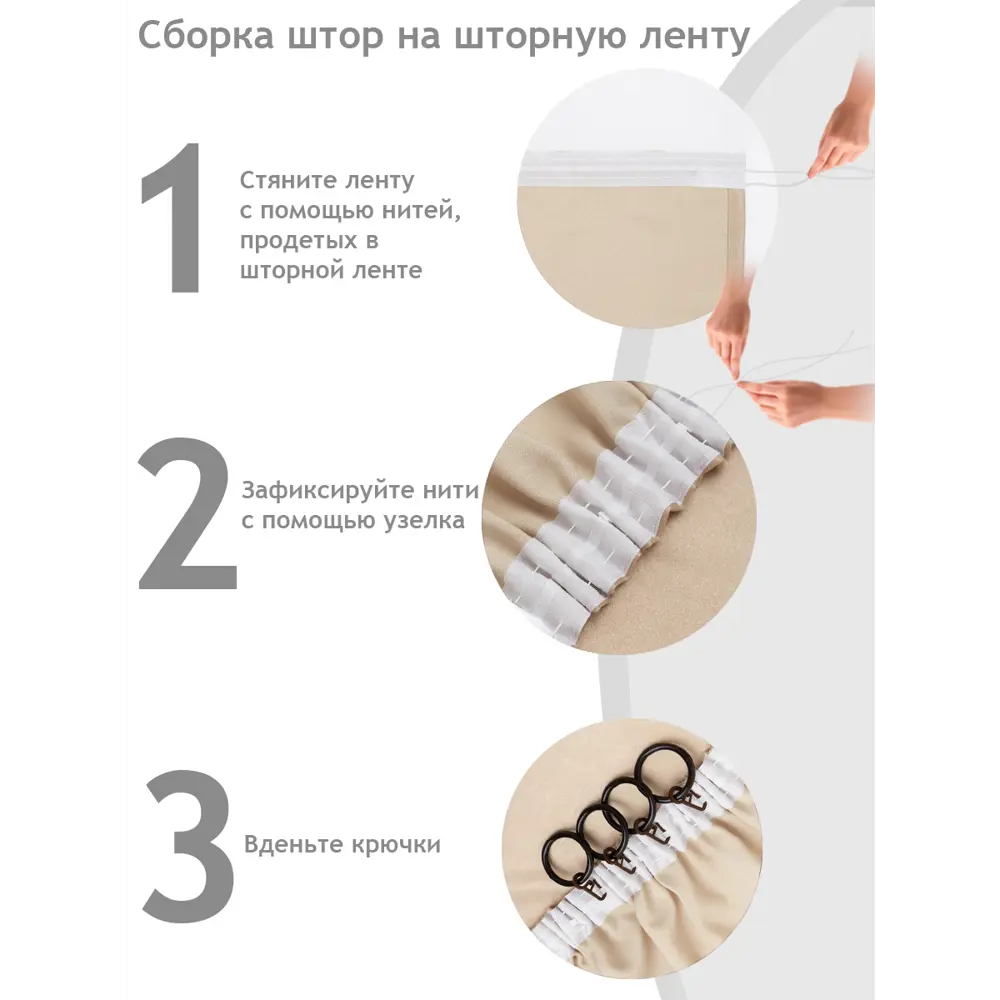 Сборка штор на шторную ленту

1

Стяните ленту с помощью нитей, продетых в шторной ленте

2

Зафиксируйте нити с помощью узелка

3

Вденьте крючки