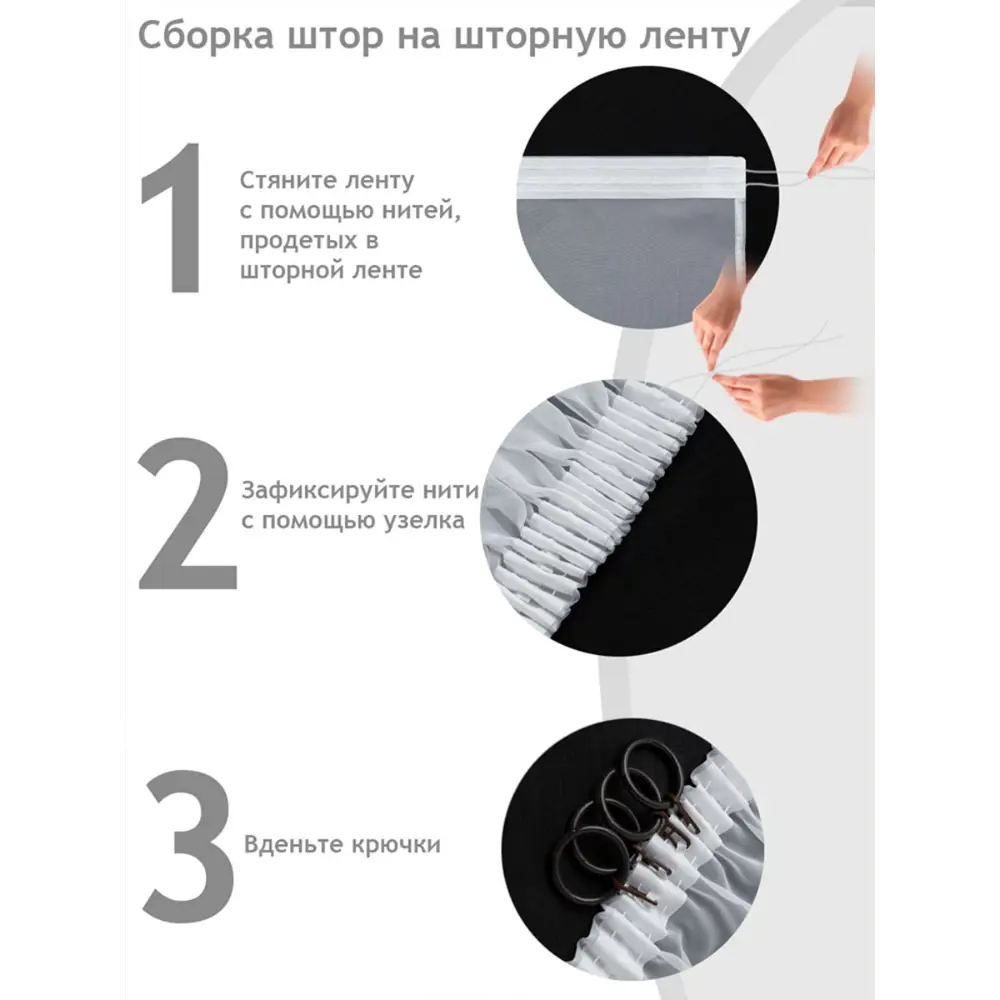 Сборка штор на шторную ленту

1

Стяните ленту с помощью нитей, продетых в шторной ленте

2

Зафиксируйте нити с помощью узелка

3

Вденьте крючки