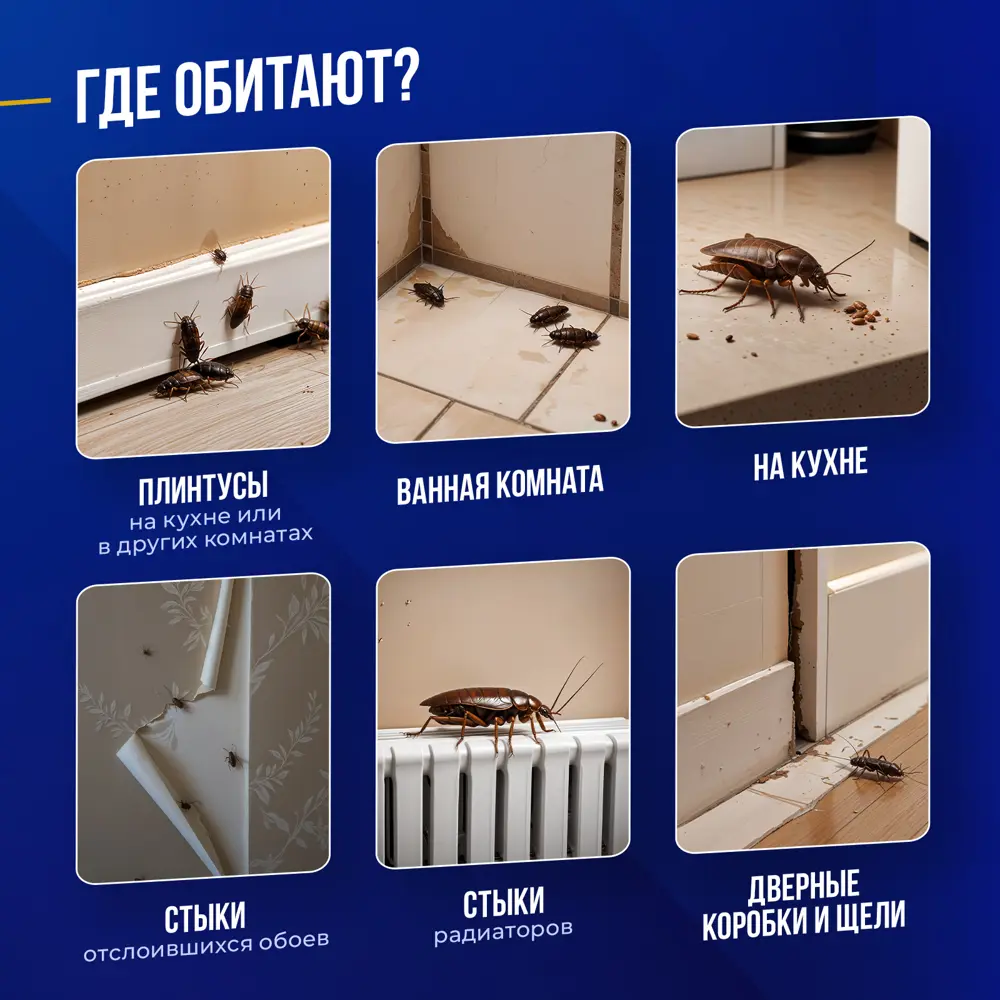 ГДЕ ОБИТАЮТ?

ПЛИНТУСЫ
на кухне или в других комнатах

ВАННАЯ КОМНАТА

НА КУХНЕ

СТЫКИ
отслоившихся обоев

СТЫКИ
радиаторов

ДВЕРНЫЕ КОРОБКИ И ЩЕЛИ