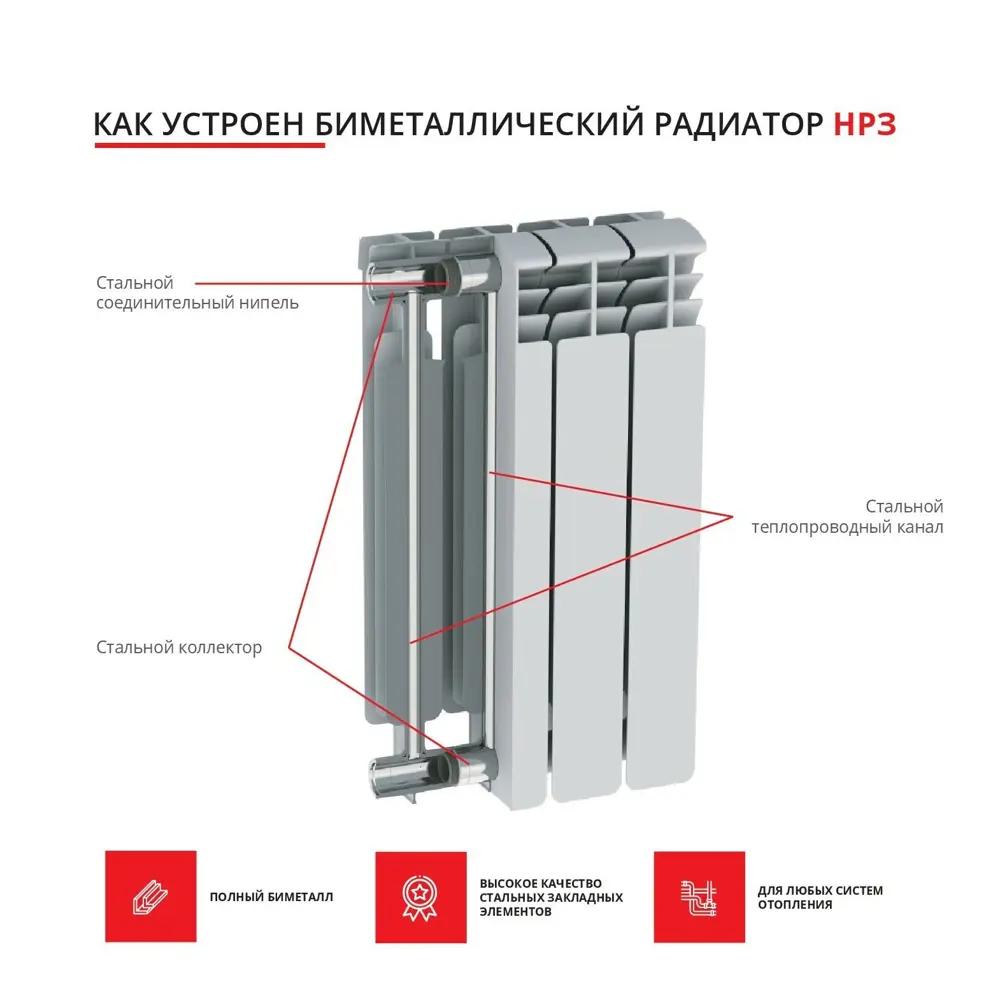 КАК УСТРОЕН БИМЕТАЛЛИЧЕСКИЙ РАДИАТОР НРЗ

Стальной соединительный нипель

Стальной теплопроводный канал

Стальной коллектор

ПОЛНЫЙ БИМЕТАЛЛ

ВЫСОКОЕ КАЧЕСТВО СТАЛЬНЫХ ЗАКЛАДНЫХ ЭЛЕМЕНТОВ

ДЛЯ ЛЮБЫХ СИСТЕМ ОТОПЛЕНИЯ