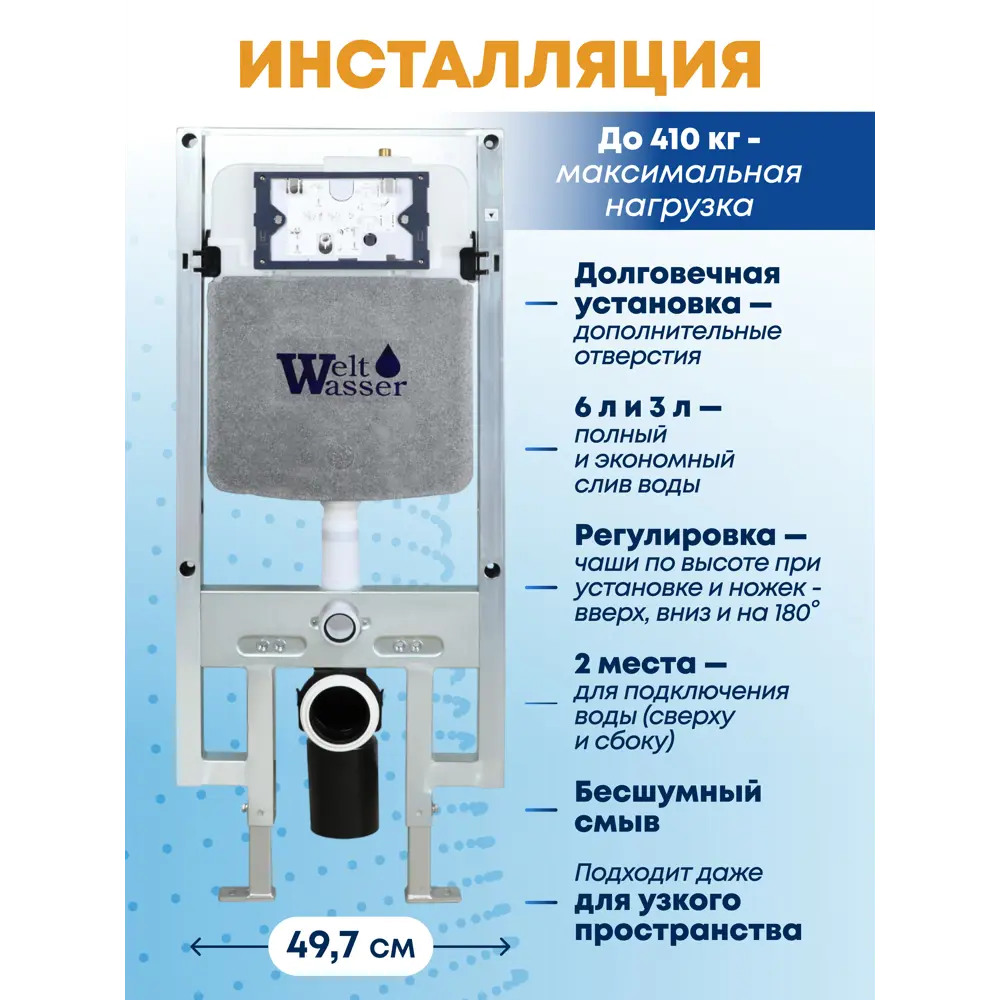 ИНСТАЛЛЯЦИЯ

До 410 кг - максимальная нагрузка

Welt Wasser

Долговечная установка — дополнительные отверстия

6 л и 3 л — полный и экономный слив воды

Регулировка — чаши по высоте при установке и ножек - вверх, вниз и на 180°

2 места — для подключения воды (сверху и сбоку)

Бесшумный смыв

Подходит даже для узкого пространства

49,7 см