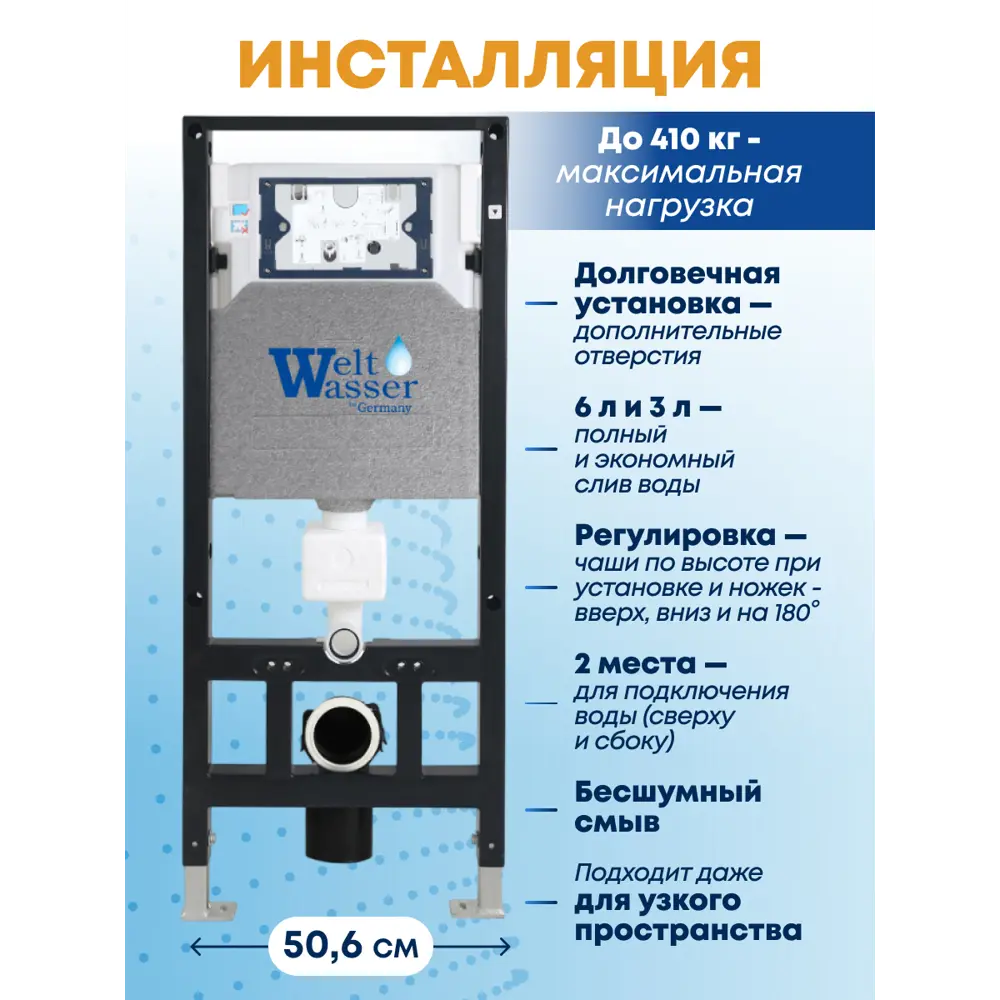 ИНСТАЛЛЯЦИЯ

До 410 кг - максимальная нагрузка

Welt Wasser by Germany

Долговечная установка — дополнительные отверстия

6 л и 3 л — полный и экономный слив воды

Регулировка — чаши по высоте при установке и ножек - вверх, вниз и на 180°

2 места — для подключения воды (сверху и сбоку)

Бесшумный смыв

Подходит даже для узкого пространства

50,6 см