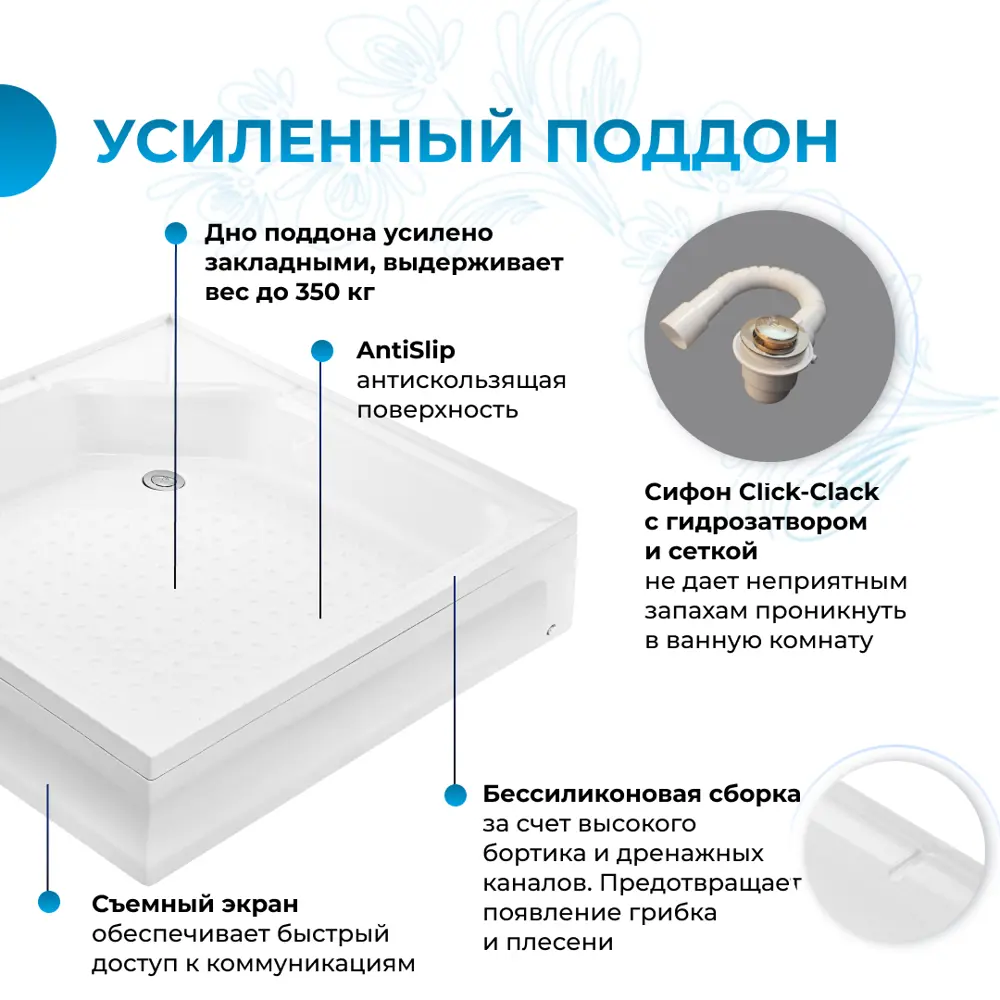 УСИЛЕННЫЙ ПОДДОН

Дно поддона усилено закладными, выдерживает вес до 350 кг

AntiSlip
антискользящая поверхность

Сифон Click-Clack с гидрозатвором и сеткой
не дает неприятным запахам проникнуть в ванную комнату

Бессиликоновая сборка
за счет высокого бортика и дренажных каналов. Предотвращает появление грибка и плесени

Съемный экран
обеспечивает быстрый доступ к коммуникациям