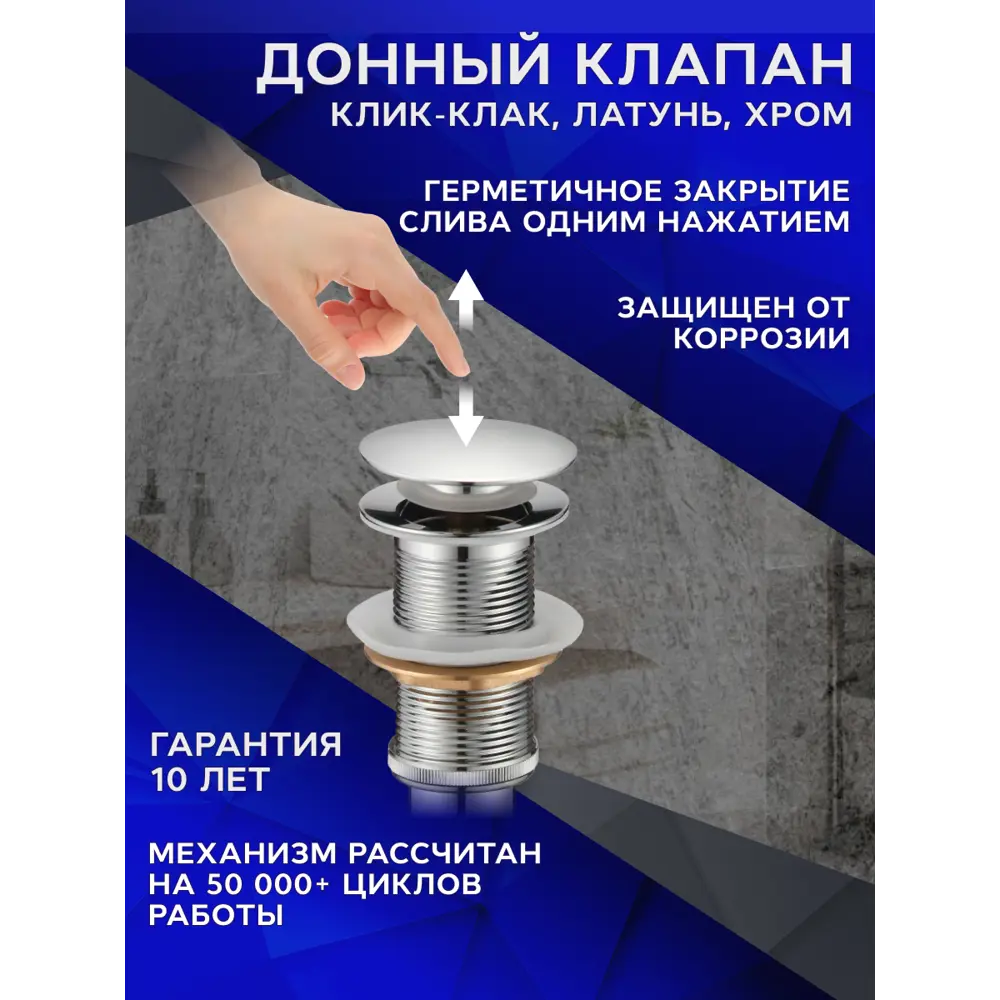 ДОННЫЙ КЛАПАН
КЛИК-КЛАК, ЛАТУНЬ, ХРОМ

ГЕРМЕТИЧНОЕ ЗАКРЫТИЕ СЛИВА ОДНИМ НАЖАТИЕМ

ЗАЩИЩЕН ОТ КОРРОЗИИ

ГАРАНТИЯ 10 ЛЕТ

МЕХАНИЗМ РАССЧИТАН НА 50 000+ ЦИКЛОВ РАБОТЫ