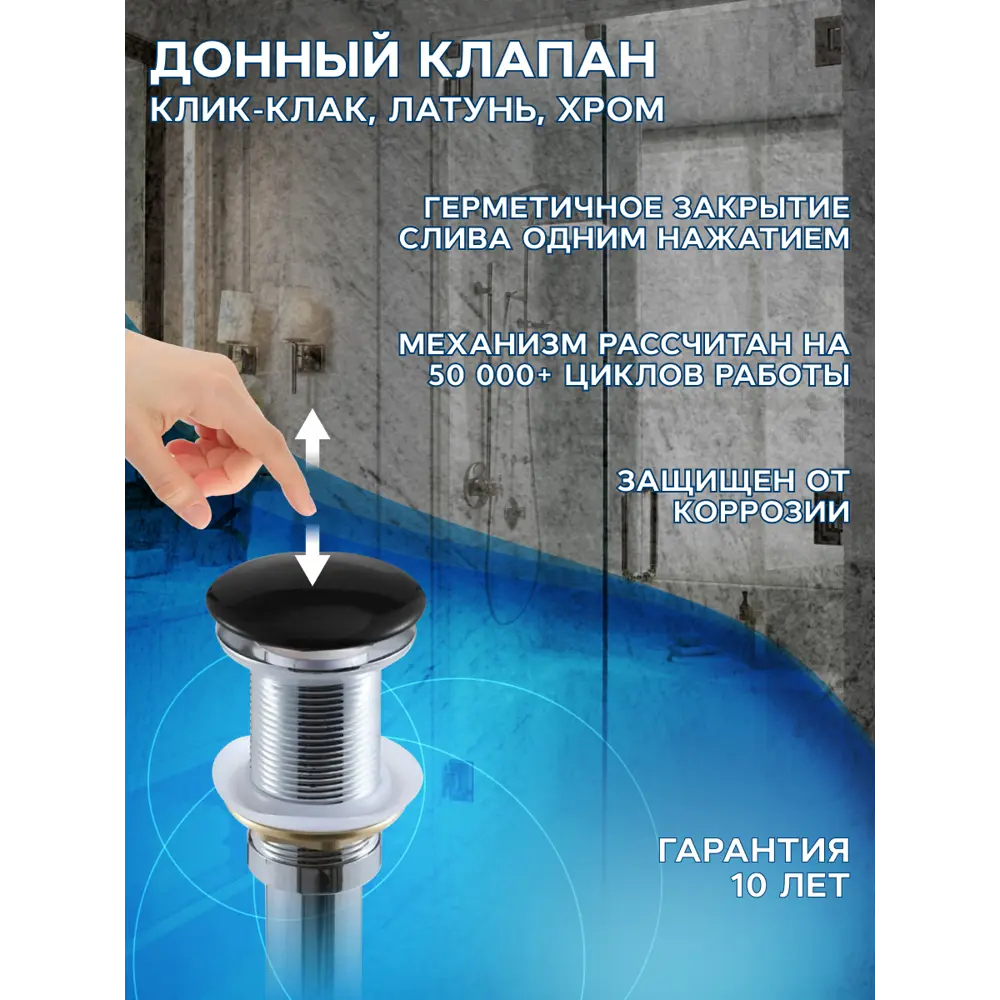 ДОННЫЙ КЛАПАН
КЛИК-КЛАК, ЛАТУНЬ, ХРОМ

ГЕРМЕТИЧНОЕ ЗАКРЫТИЕ СЛИВА ОДНИМ НАЖАТИЕМ

МЕХАНИЗМ РАССЧИТАН НА 50 000+ ЦИКЛОВ РАБОТЫ

ЗАЩИЩЕН ОТ КОРРОЗИИ

ГАРАНТИЯ 10 ЛЕТ