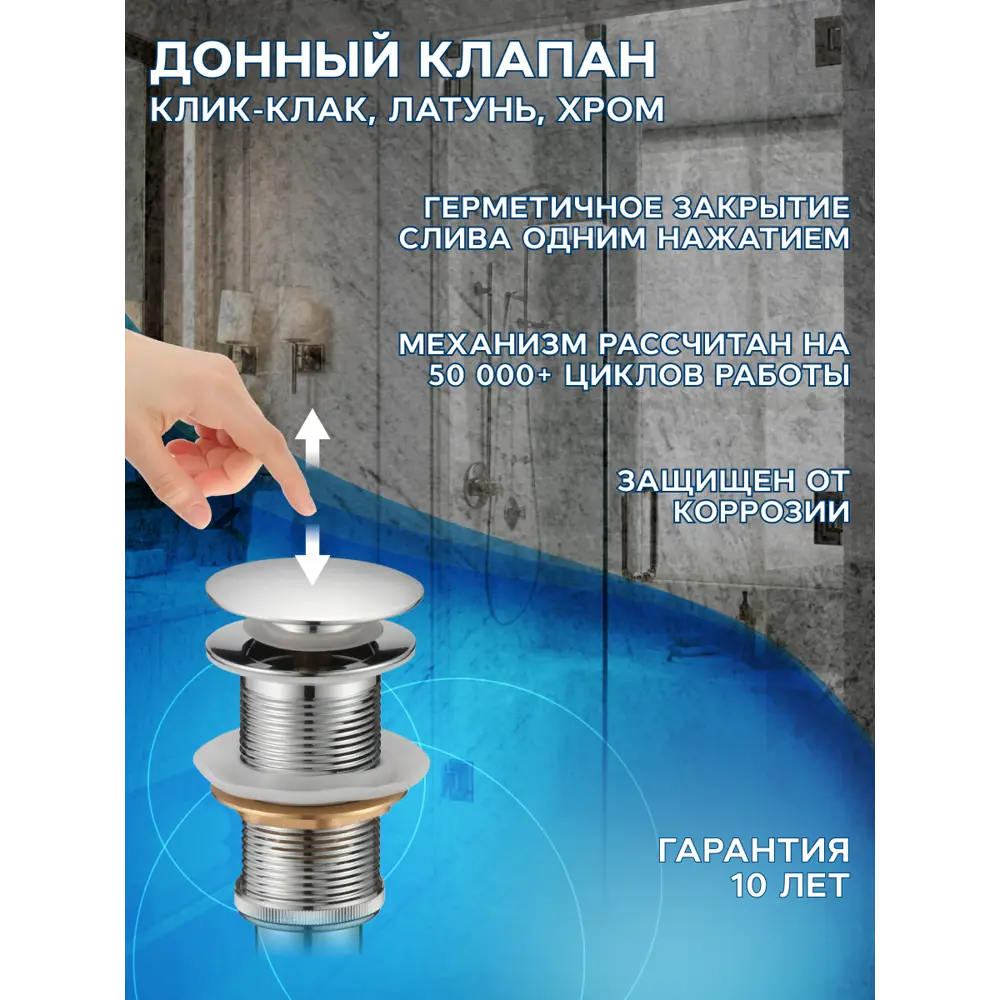 ДОННЫЙ КЛАПАН
КЛИК-КЛАК, ЛАТУНЬ, ХРОМ

ГЕРМЕТИЧНОЕ ЗАКРЫТИЕ СЛИВА ОДНИМ НАЖАТИЕМ

МЕХАНИЗМ РАССЧИТАН НА 50 000+ ЦИКЛОВ РАБОТЫ

ЗАЩИЩЕН ОТ КОРРОЗИИ

ГАРАНТИЯ 10 ЛЕТ