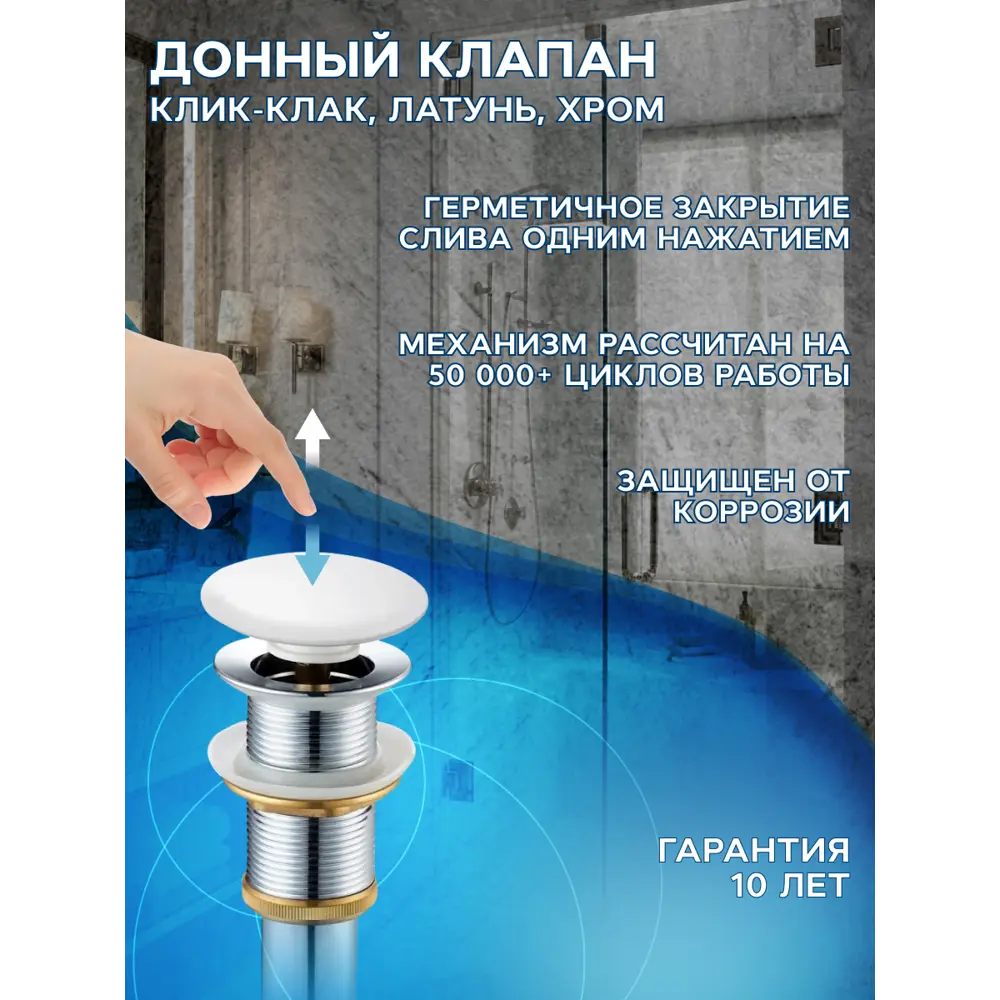 ДОННЫЙ КЛАПАН
КЛИК-КЛАК, ЛАТУНЬ, ХРОМ

ГЕРМЕТИЧНОЕ ЗАКРЫТИЕ СЛИВА ОДНИМ НАЖАТИЕМ

МЕХАНИЗМ РАССЧИТАН НА 50 000+ ЦИКЛОВ РАБОТЫ

ЗАЩИЩЕН ОТ КОРРОЗИИ

ГАРАНТИЯ 10 ЛЕТ