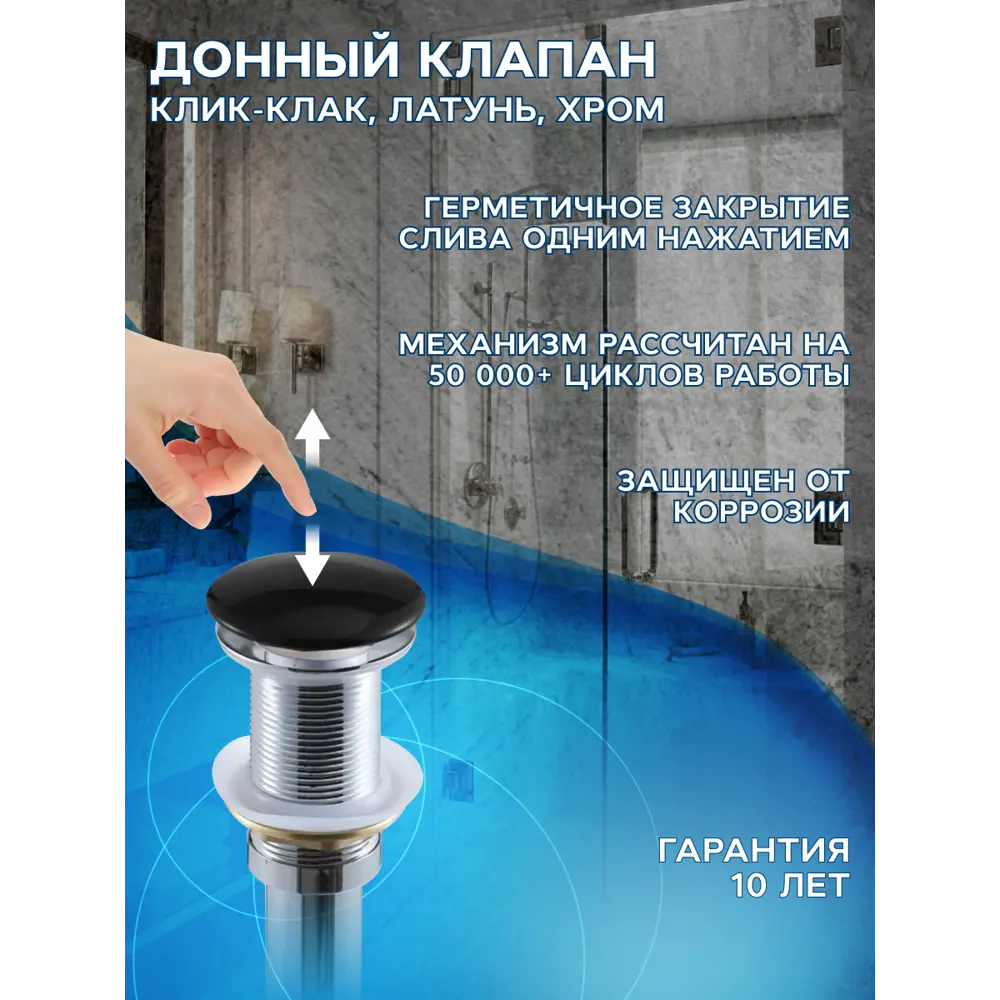 ДОННЫЙ КЛАПАН
КЛИК-КЛАК, ЛАТУНЬ, ХРОМ

ГЕРМЕТИЧНОЕ ЗАКРЫТИЕ СЛИВА ОДНИМ НАЖАТИЕМ

МЕХАНИЗМ РАССЧИТАН НА 50 000+ ЦИКЛОВ РАБОТЫ

ЗАЩИЩЕН ОТ КОРРОЗИИ

ГАРАНТИЯ 10 ЛЕТ