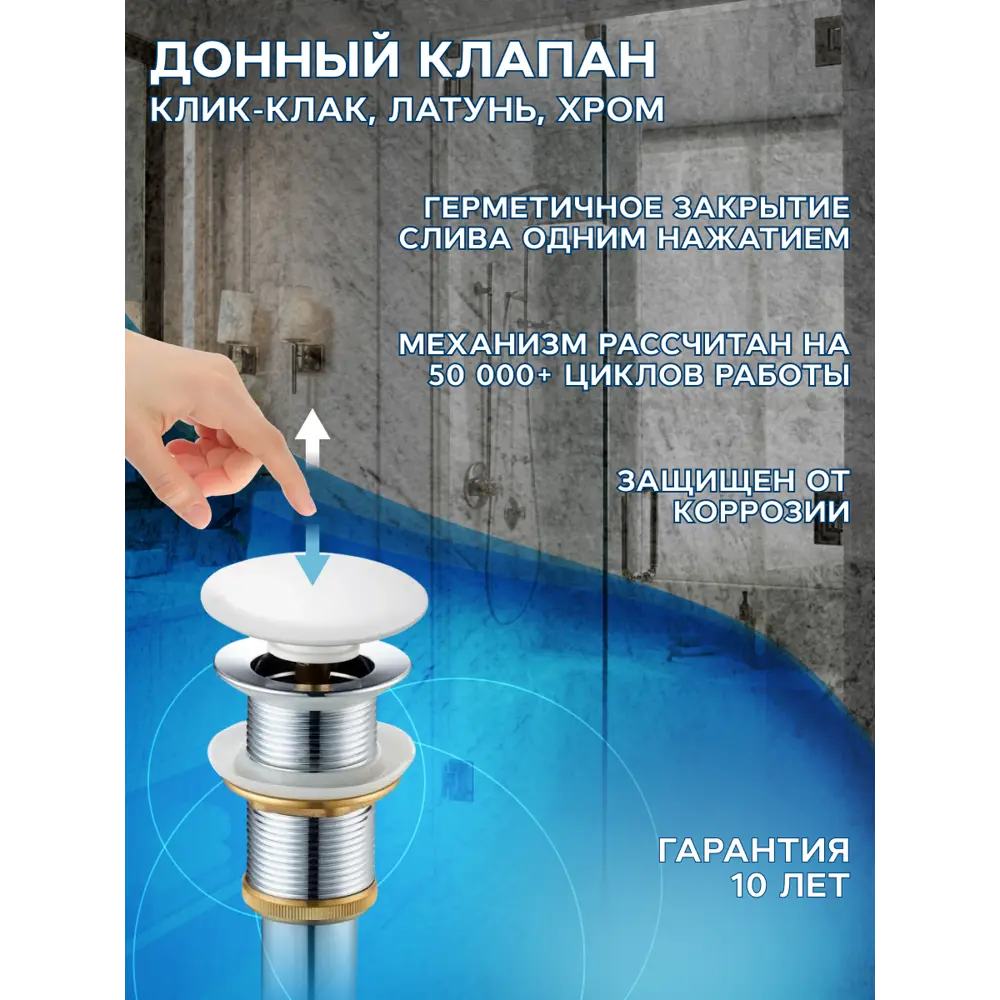 ДОННЫЙ КЛАПАН
КЛИК-КЛАК, ЛАТУНЬ, ХРОМ

ГЕРМЕТИЧНОЕ ЗАКРЫТИЕ СЛИВА ОДНИМ НАЖАТИЕМ

МЕХАНИЗМ РАССЧИТАН НА 50 000+ ЦИКЛОВ РАБОТЫ

ЗАЩИЩЕН ОТ КОРРОЗИИ

ГАРАНТИЯ 10 ЛЕТ