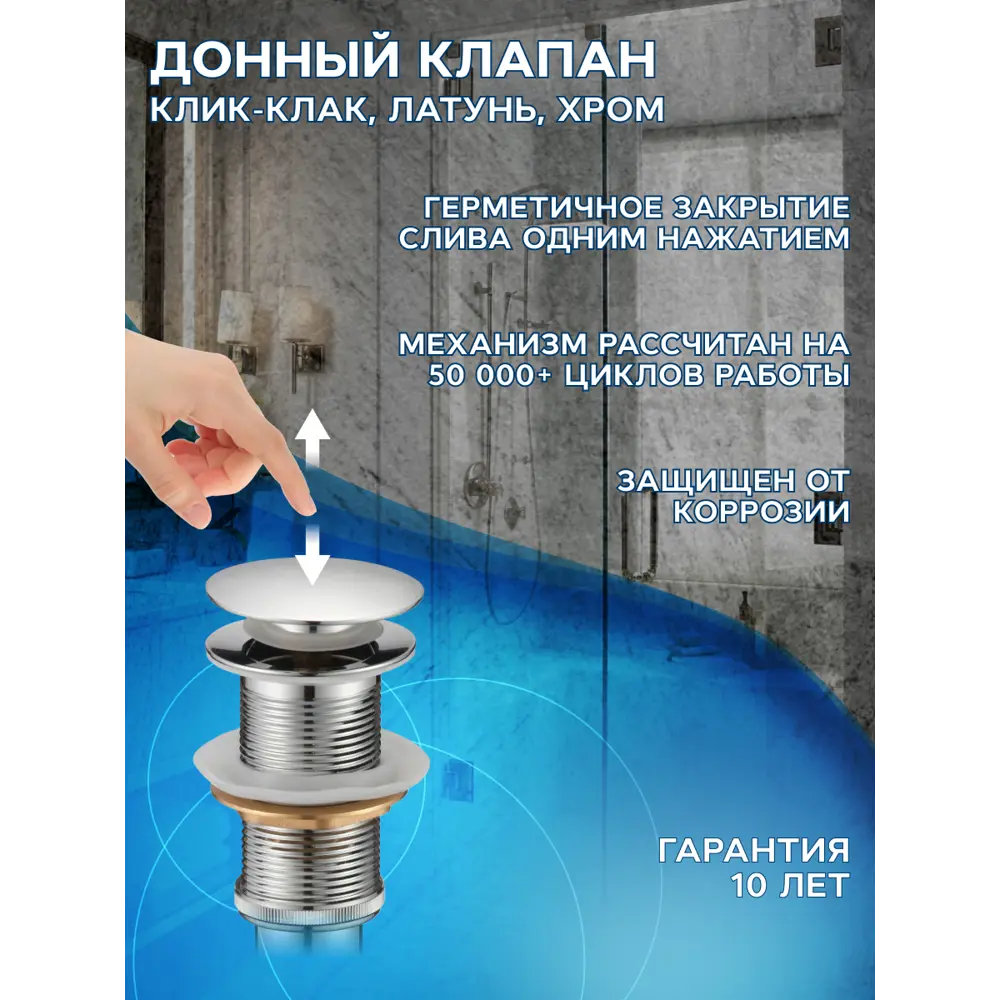 ДОННЫЙ КЛАПАН
КЛИК-КЛАК, ЛАТУНЬ, ХРОМ

ГЕРМЕТИЧНОЕ ЗАКРЫТИЕ СЛИВА ОДНИМ НАЖАТИЕМ

МЕХАНИЗМ РАССЧИТАН НА 50 000+ ЦИКЛОВ РАБОТЫ

ЗАЩИЩЕН ОТ КОРРОЗИИ

ГАРАНТИЯ 10 ЛЕТ